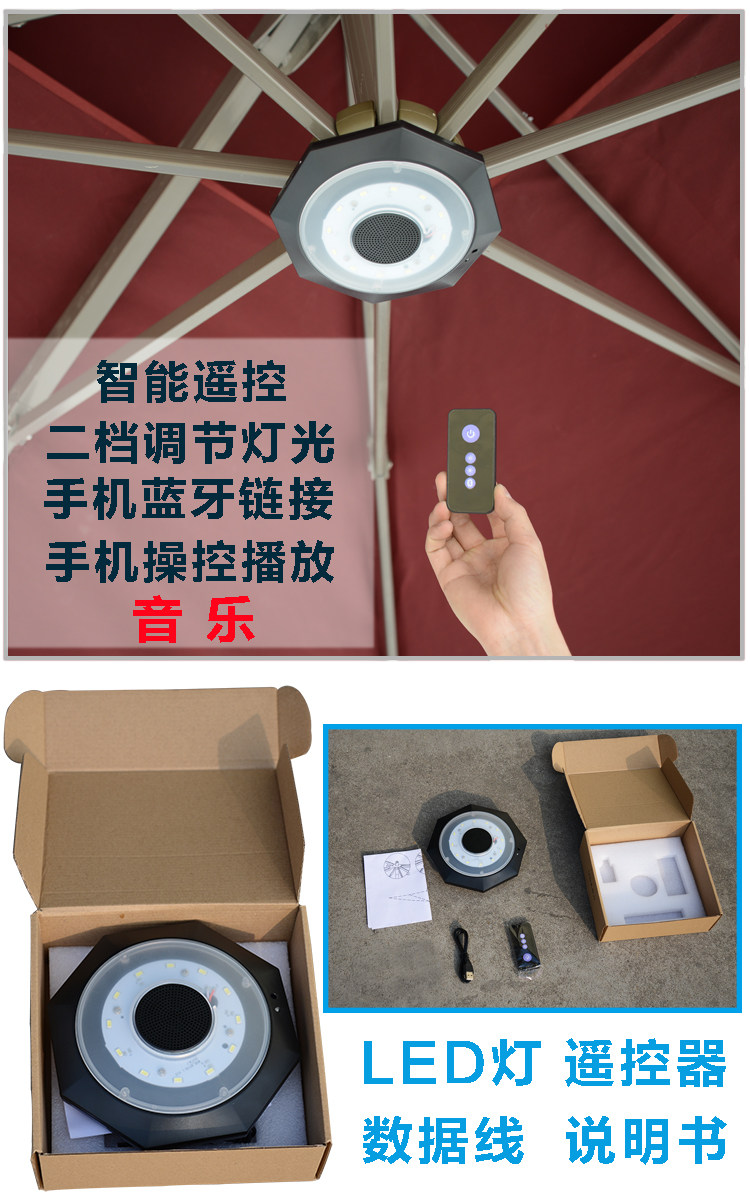 智能遥控
二档调节灯光
手机蓝牙链接
手机操控播放
音 乐

LED灯 遥控器
数据线 说明书