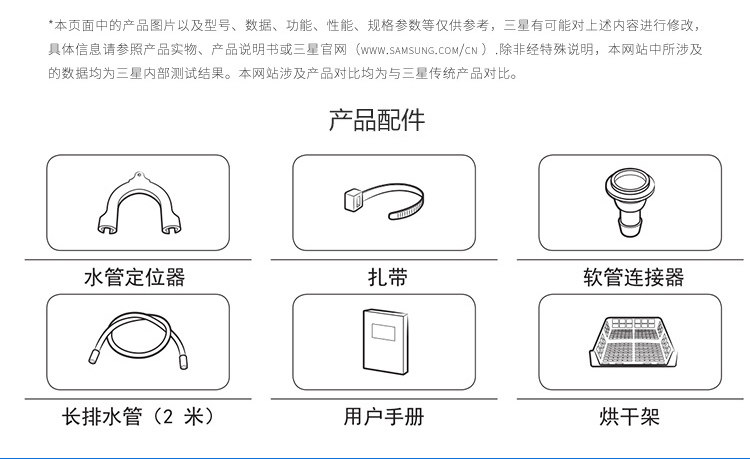 *本页面中的产品图片以及型号、数据、功能、性能、规格参数等仅供参考，三星有可能对上述内容进行修改，具体信息请参照产品实物、产品说明书或三星官网（WWW.SAMSUNG.COM/CN）.除非经特殊说明，本网站中所涉及的数据均为三星内部测试结果。本网站涉及产品对比均为与三星传统产品对比。

产品配件

水管定位器

扎带

软管连接器

长排水管（2 米）

用户手册

烘干架