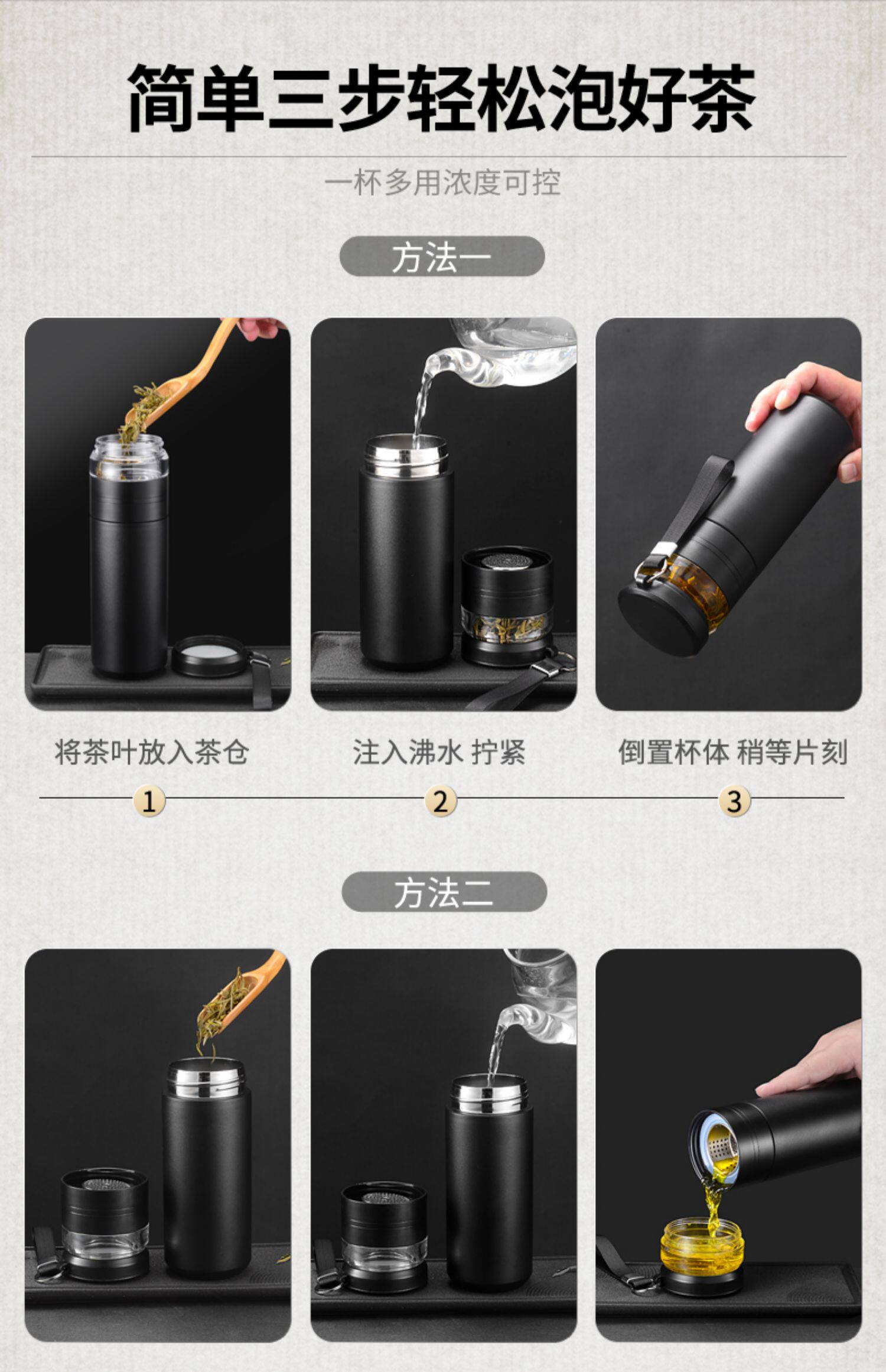 简单三步轻松泡好茶

一杯多用浓度可控

方法一

将茶叶放入茶仓

注入沸水 拧紧

倒置杯体 稍等片刻

1

2

3

方法二