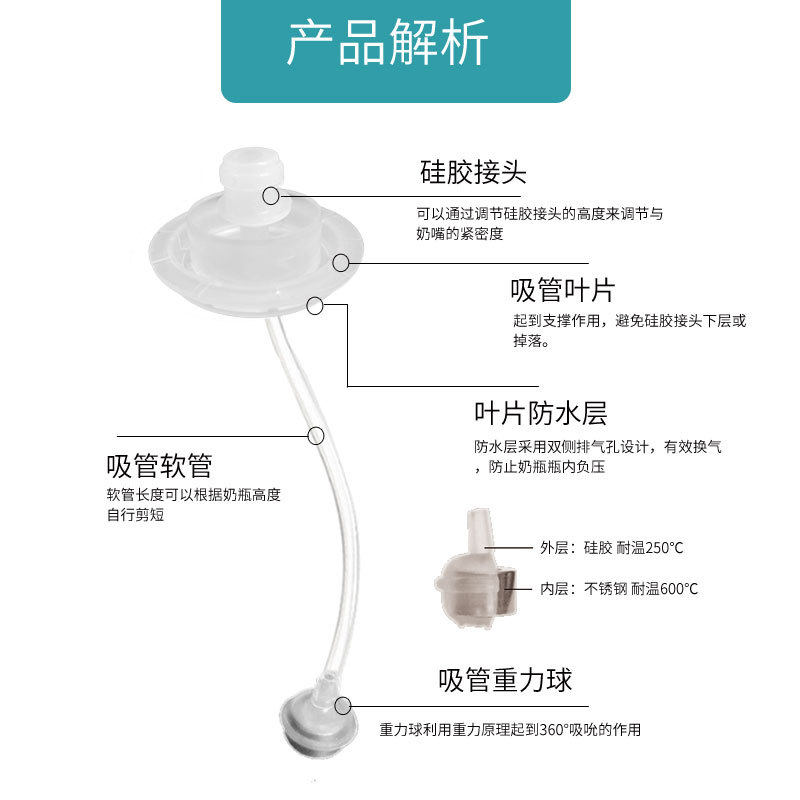 产品解析

硅胶接头

可以通过调节硅胶接头的高度来调节与奶嘴的紧密度

吸管叶片

起到支撑作用，避免硅胶接头下层或掉落。

叶片防水层

防水层采用双侧排气孔设计，有效换气，防止奶瓶瓶内负压

吸管软管

软管长度可以根据奶瓶高度自行剪短

外层：硅胶 耐温250°C

内层：不锈钢 耐温600°C

吸管重力球

重力球利用重力原理起到360°吸吮的作用