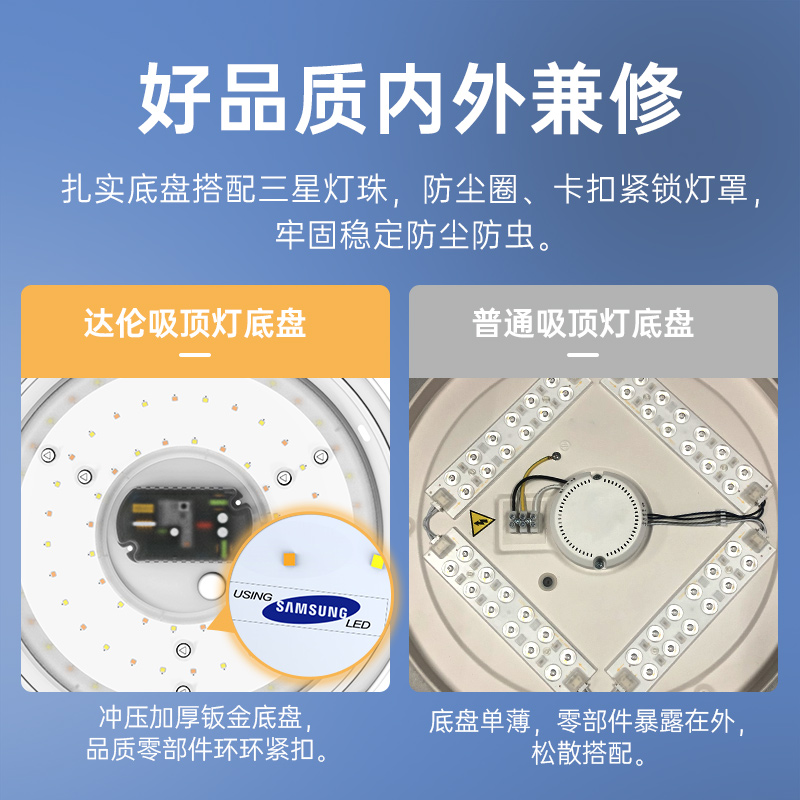 好品质内外兼修

扎实底盘搭配三星灯珠，防尘圈、卡扣紧锁灯罩，牢固稳定防尘防虫。

达伦吸顶灯底盘

USING SAMSUNG LED

冲压加厚钣金底盘，品质零部件环环紧扣。

普通吸顶灯底盘

底盘单薄，零部件暴露在外，松散搭配。