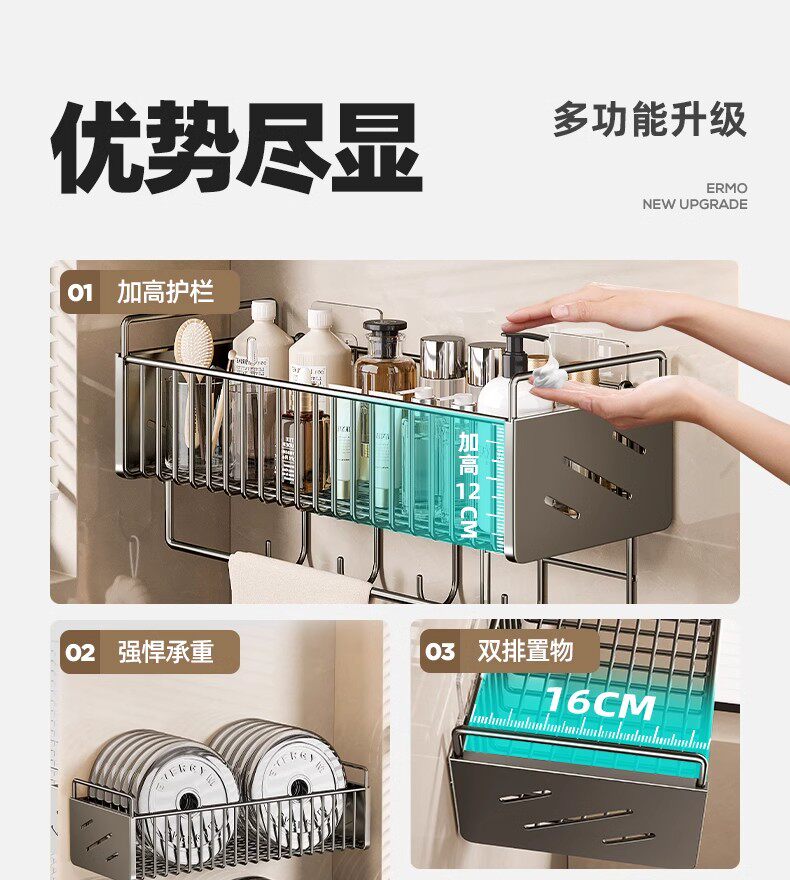 优势尽显

多功能升级

ERMO
NEW UPGRADE

01 加高护栏

加高12CM

02 强悍承重

03 双排置物

16CM