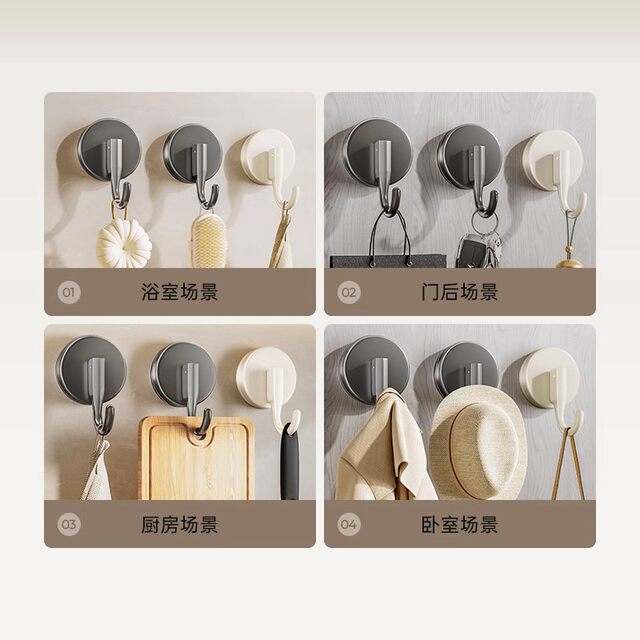 01 浴室场景

02 门后场景

03 厨房场景

04 卧室场景