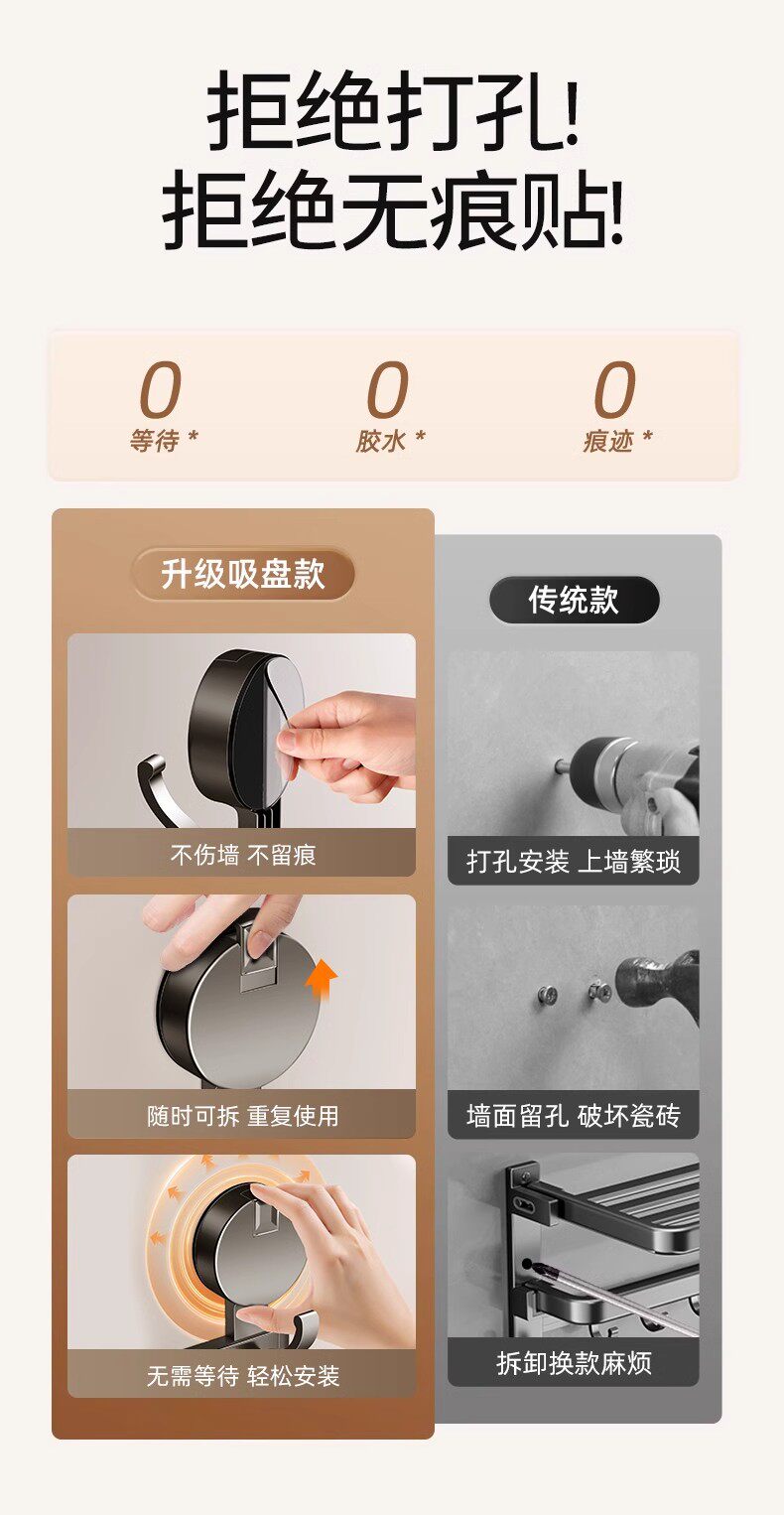 拒绝打孔!
拒绝无痕贴!

0
等待 *

0
胶水 *

0
痕迹 *

升级吸盘款

不伤墙 不留痕

随时可拆 重复使用

无需等待 轻松安装

传统款

打孔安装 上墙繁琐

墙面留孔 破坏瓷砖

拆卸换款麻烦