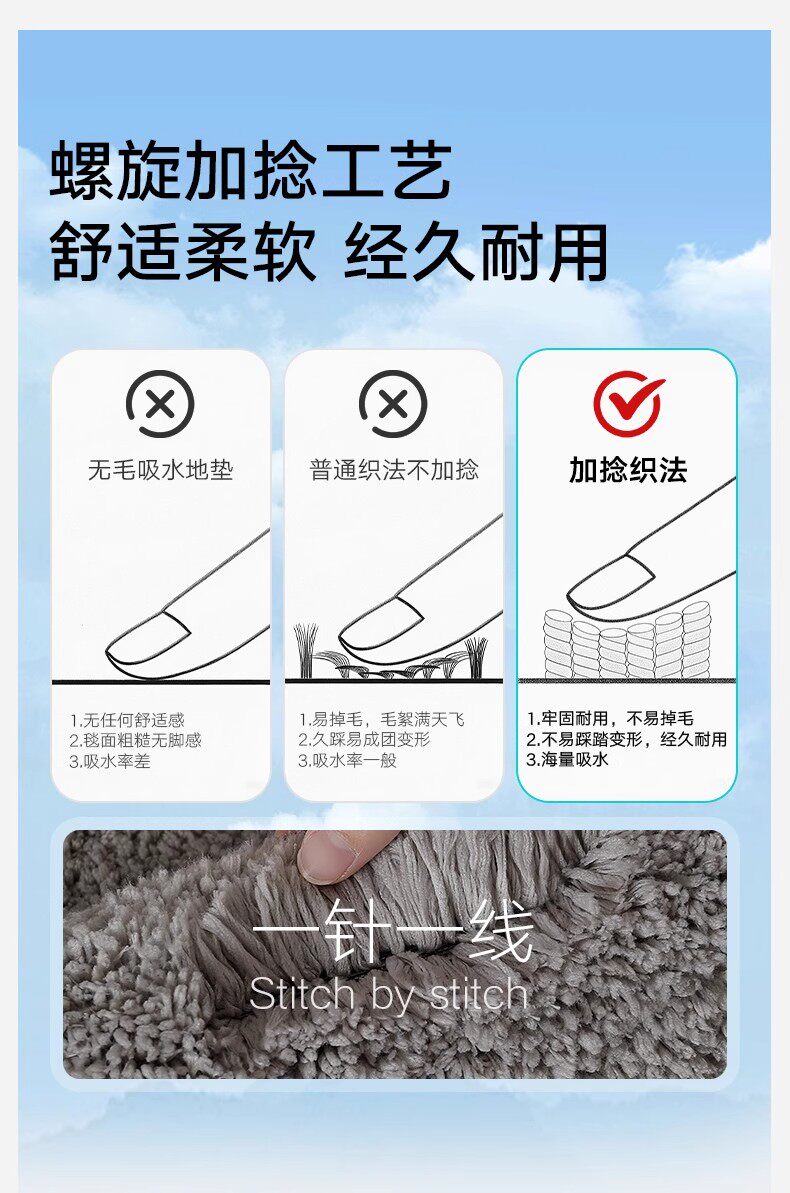 螺旋加捻工艺
舒适柔软 经久耐用

无毛吸水地垫

1.无任何舒适感
2.毯面粗糙无脚感
3.吸水率差

普通织法不加捻

1.易掉毛，毛絮满天飞
2.久踩易成团变形
3.吸水率一般

加捻织法

1.牢固耐用，不易掉毛
2.不易踩踏变形，经久耐用
3.海量吸水

一针一线
Stitch by stitch