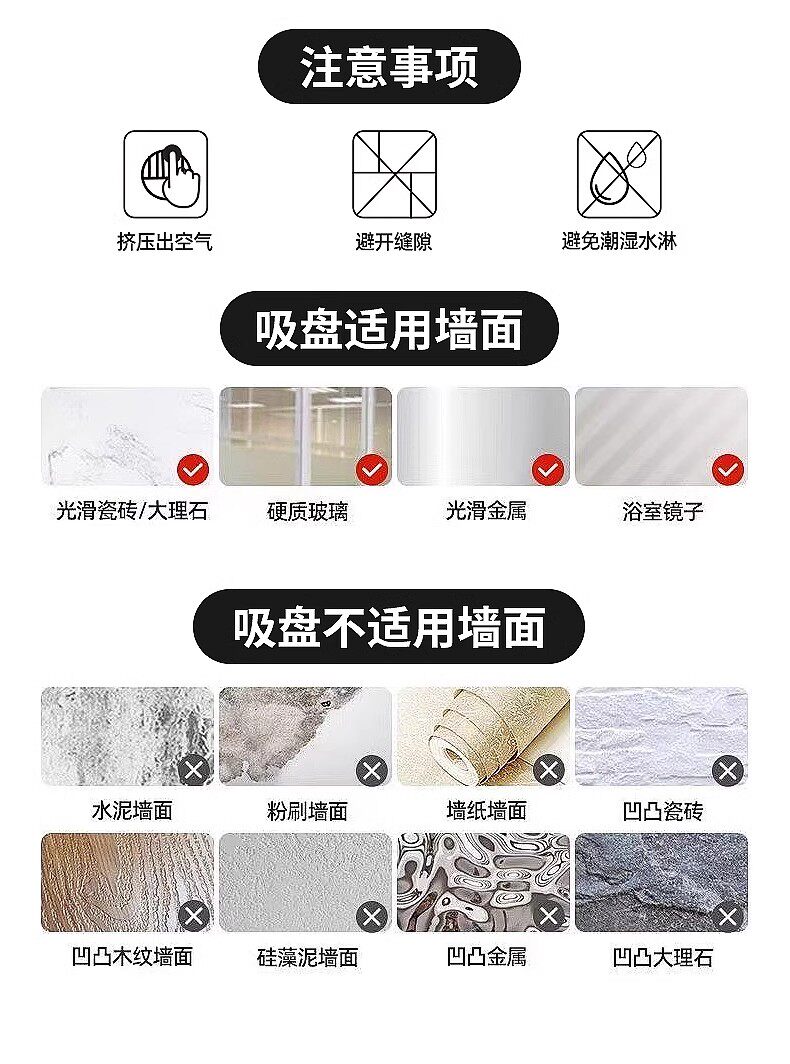 注意事项

挤压出空气

避开缝隙

避免潮湿水淋

吸盘适用墙面

光滑瓷砖/大理石

硬质玻璃

光滑金属

浴室镜子

吸盘不适用墙面

水泥墙面

粉刷墙面

墙纸墙面

凹凸瓷砖

凹凸木纹墙面

硅藻泥墙面

凹凸金属

凹凸大理石