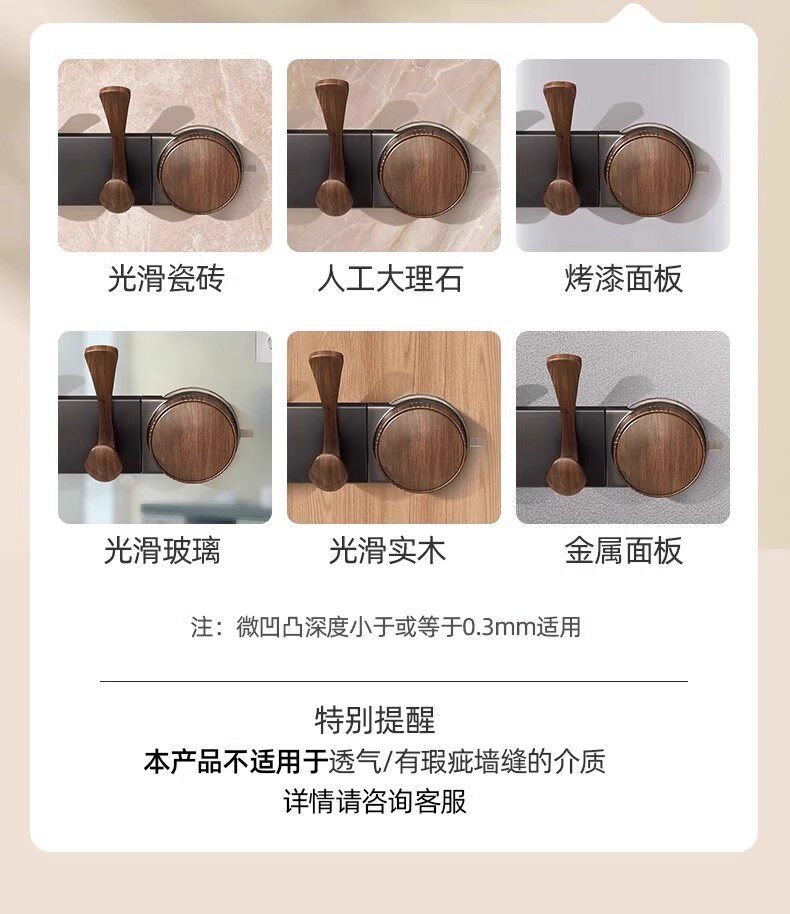 光滑瓷砖
人工大理石
烤漆面板

光滑玻璃
光滑实木
金属面板

注：微凹凸深度小于或等于0.3mm适用

特别提醒
本产品不适用于透气/有瑕疵墙缝的介质
详情请咨询客服