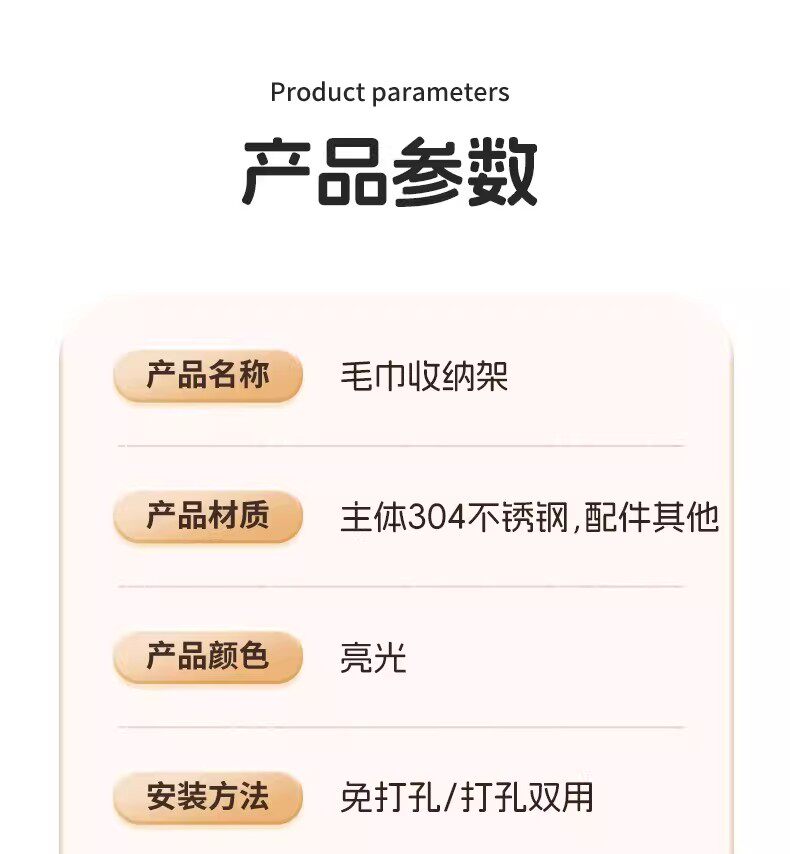 Product parameters

产品参数

产品名称 毛巾收纳架

产品材质 主体304不锈钢,配件其他

产品颜色 亮光

安装方法 免打孔/打孔双用