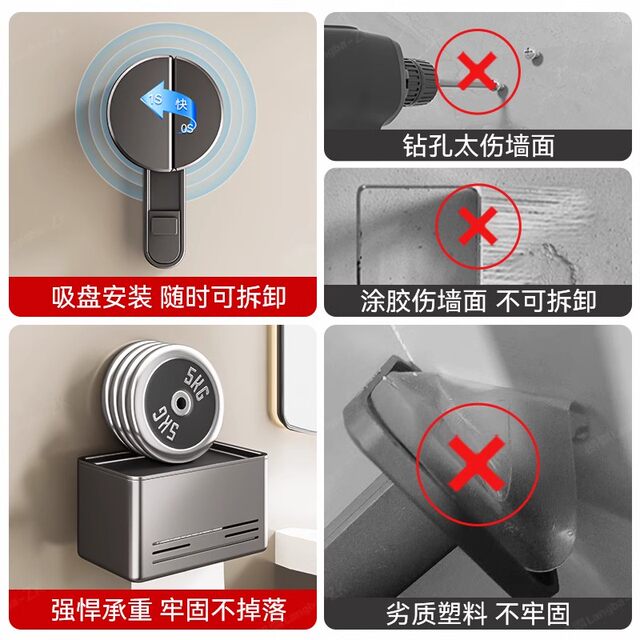 1S 快 0S

吸盘安装 随时可拆卸

钻孔太伤墙面

涂胶伤墙面 不可拆卸

5KG

5KG

强悍承重 牢固不掉落

劣质塑料 不牢固