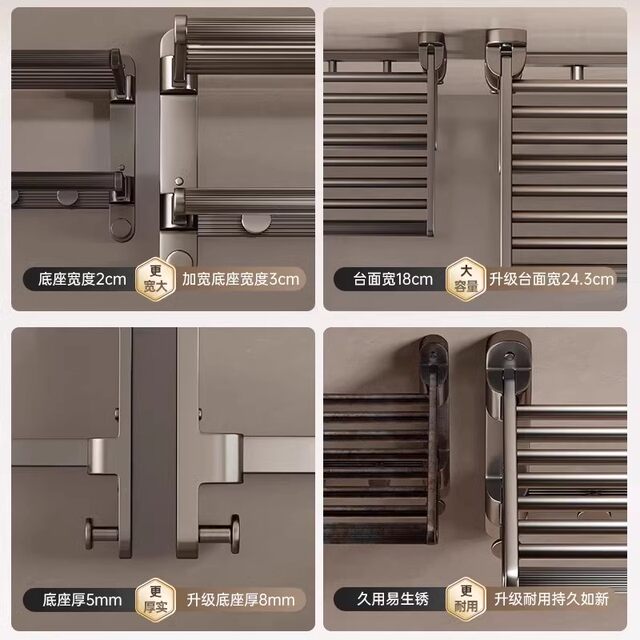 底座宽度2cm 更宽大 加宽底座宽度3cm

台面宽18cm 大容量 升级台面宽24.3cm

底座厚5mm 更厚实 升级底座厚8mm

久用易生锈 更耐用 升级耐用持久如新