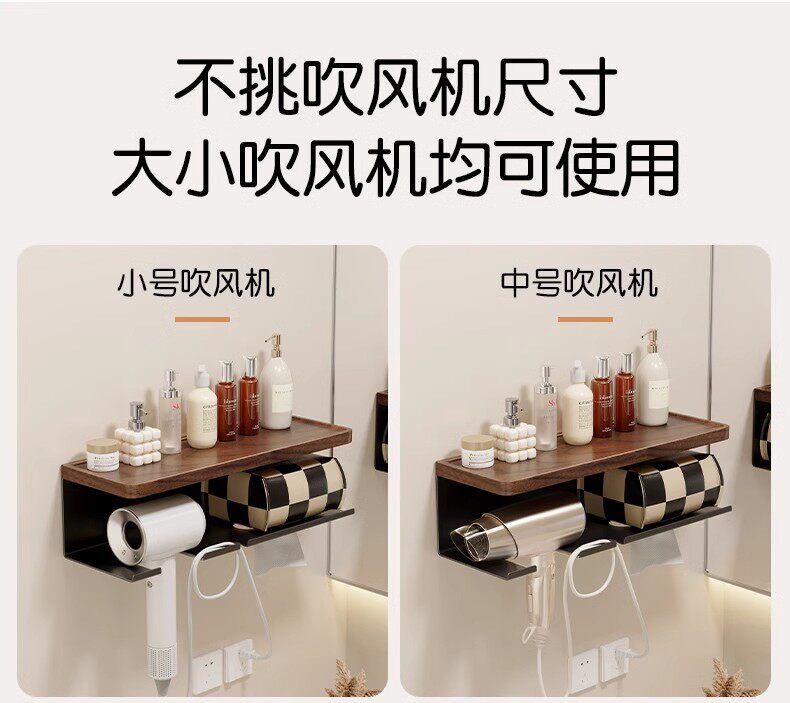 不挑吹风机尺寸
大小吹风机均可使用

小号吹风机

中号吹风机