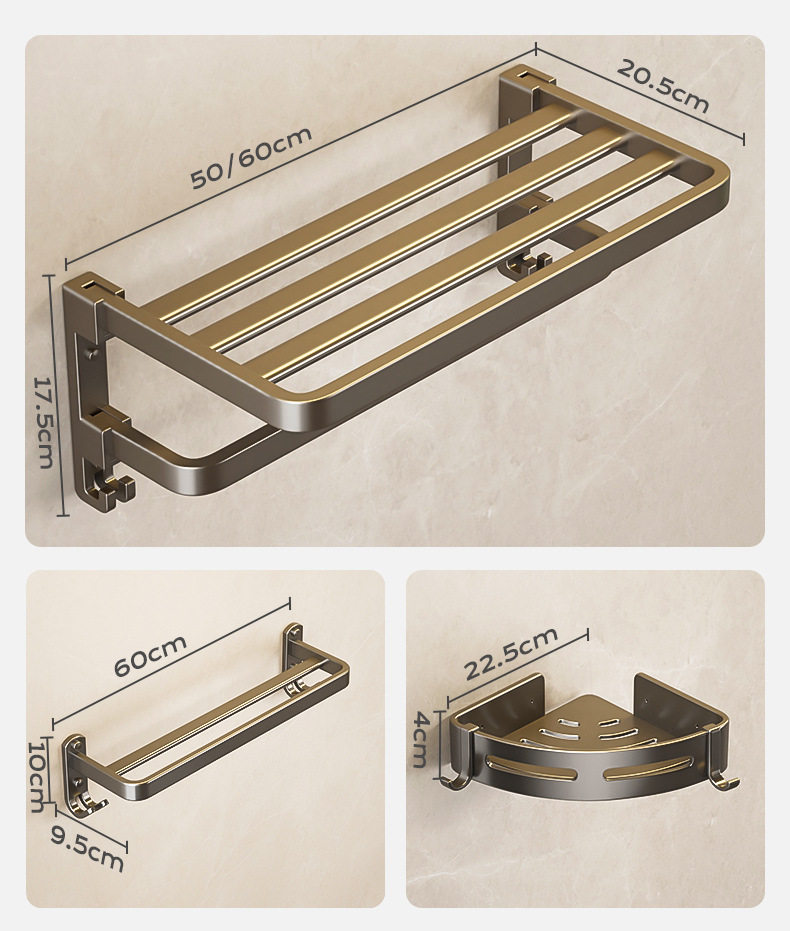 50/60cm

20.5cm

17.5cm

60cm

10cm

9.5cm

22.5cm

4cm