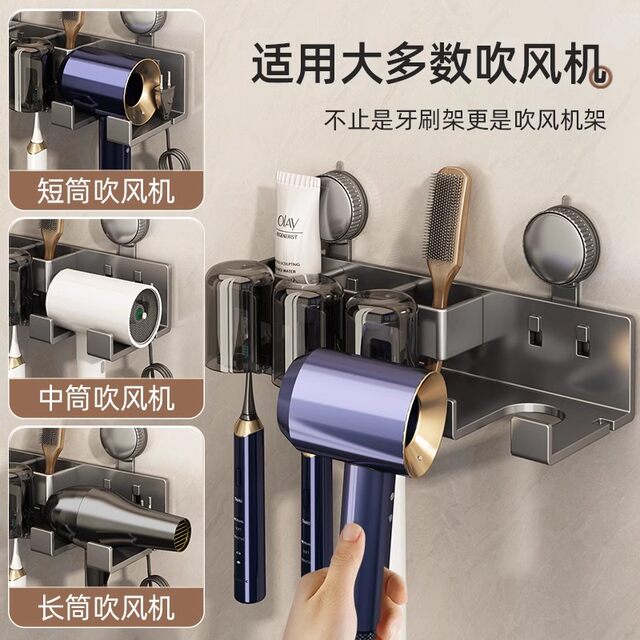 适用大多数吹风机

不止是牙刷架更是吹风机架

短筒吹风机

中筒吹风机

长筒吹风机

OLAY