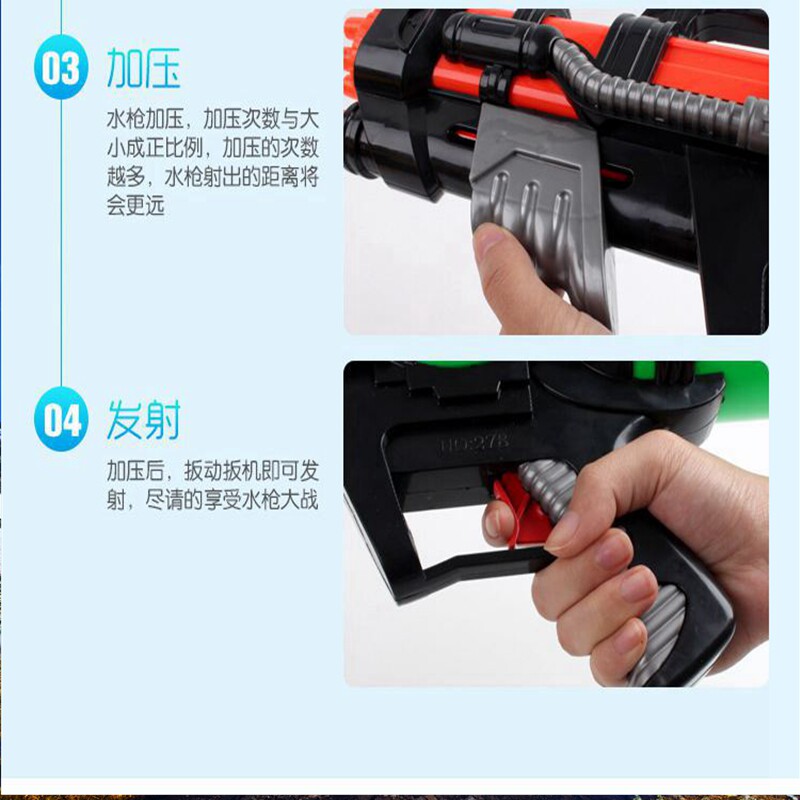 03 加压

水枪加压，加压次数与大小成正比例，加压的次数越多，水枪射出的距离将会更远

04 发射

加压后，扳动扳机即可发射，尽请的享受水枪大战

HD278