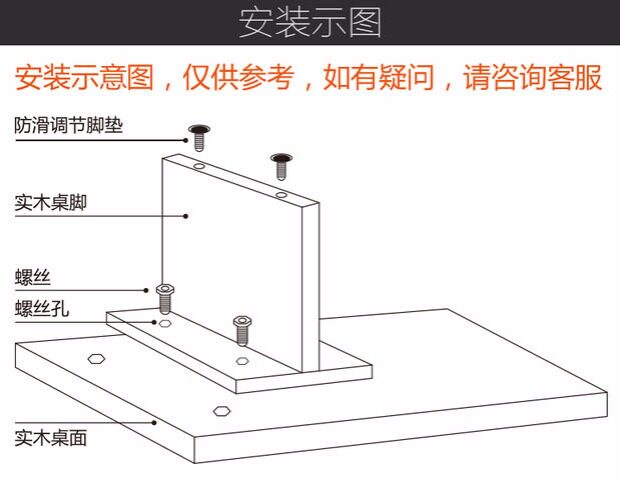 安装示图

安装示意图，仅供参考，如有疑问，请咨询客服

防滑调节脚垫

实木桌脚

螺丝

螺丝孔

实木桌面