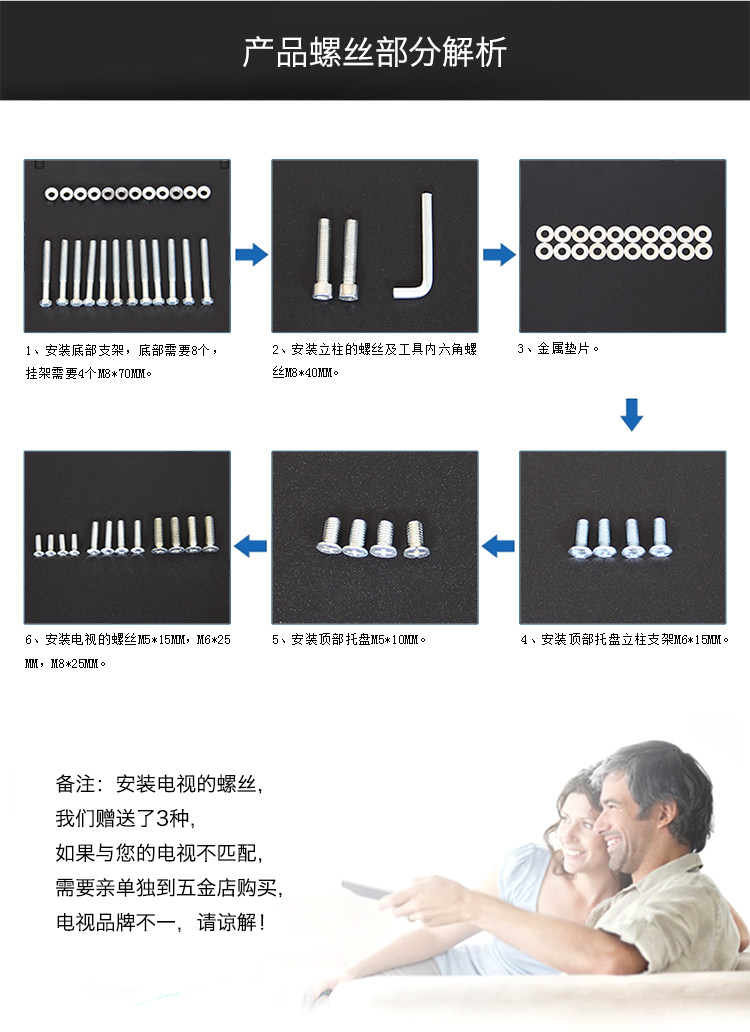 产品螺丝部分解析

1、安装底部支架，底部需要8个，挂架需要4个 M8*70MM。

2、安装立柱的螺丝及工具内六角螺丝M8*40MM。

3、金属垫片。

4、安装顶部托盘立柱支架M6*15MM。

5、安装顶部托盘M5*10MM。

6、安装电视的螺丝M5*15MM，M6*25MM，M8*25MM。

备注：安装电视的螺丝，
我们赠送了3种，
如果与您的电视不匹配，
需要亲单独到五金店购买，
电视品牌不一，请谅解！