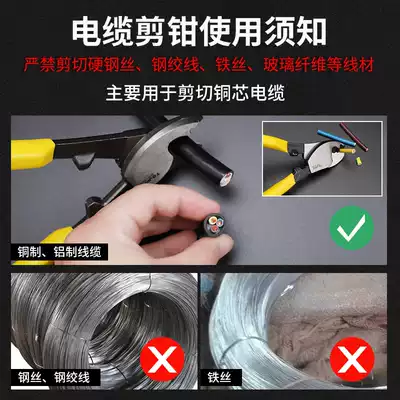 电缆剪钳使用须知

严禁剪切硬钢丝、钢绞线、铁丝、玻璃纤维等线材

主要用于剪切铜芯电缆

铜制、铝制线缆

钢丝、钢绞线

铁丝