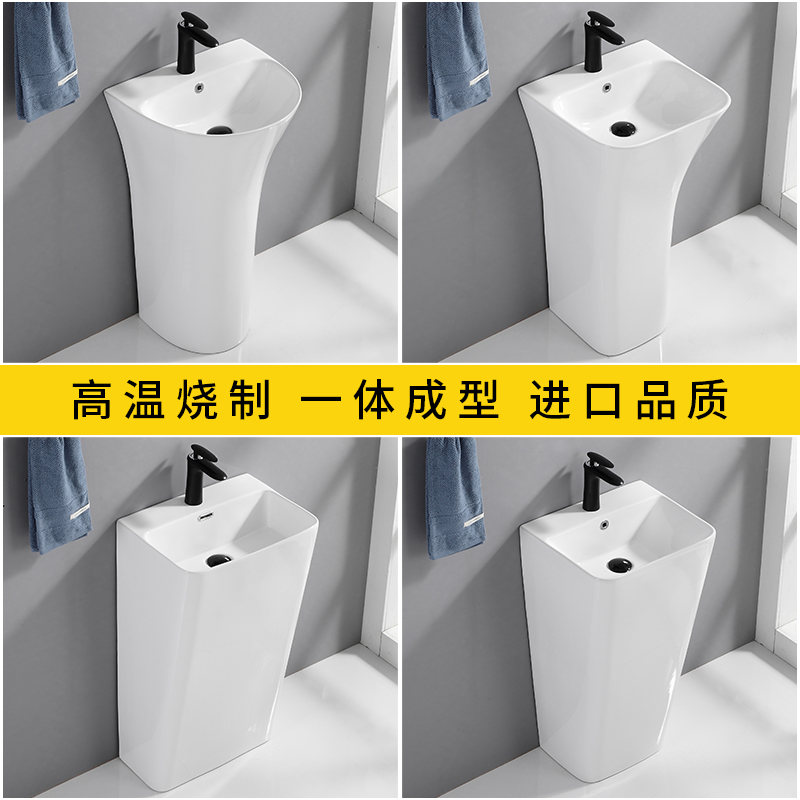 高温烧制 一体成型 进口品质