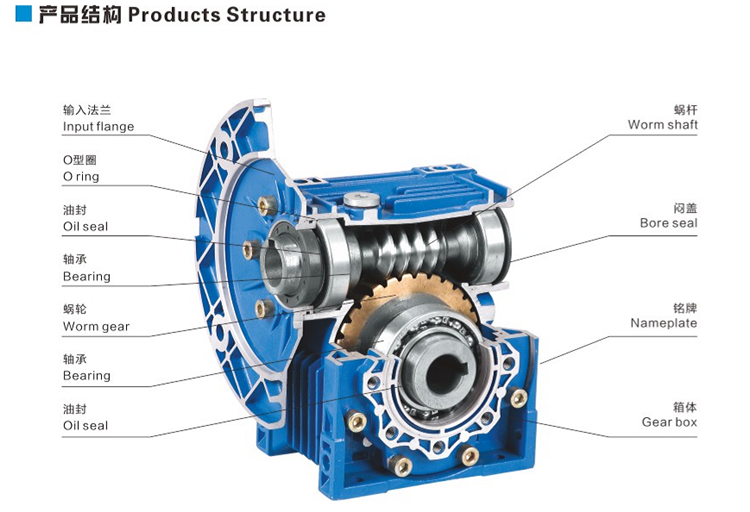 产品结构 Products Structure

输入法兰
Input flange

O型圈
O ring

油封
Oil seal

轴承
Bearing

蜗轮
Worm gear

轴承
Bearing

油封
Oil seal

蜗杆
Worm shaft

闷盖
Bore seal

铭牌
Nameplate

箱体
Gear box