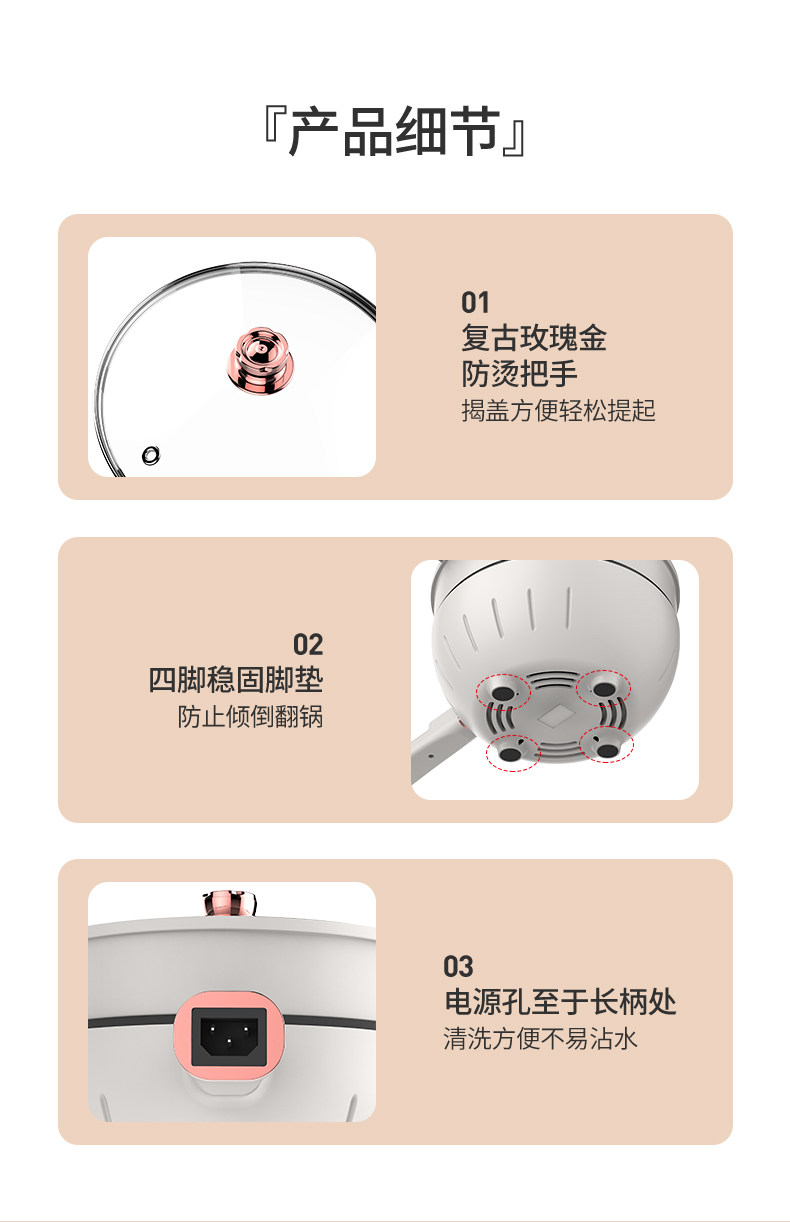 『产品细节』

01
复古玫瑰金
防烫把手
揭盖方便轻松提起

02
四脚稳固脚垫
防止倾倒翻锅

03
电源孔至于长柄处
清洗方便不易沾水