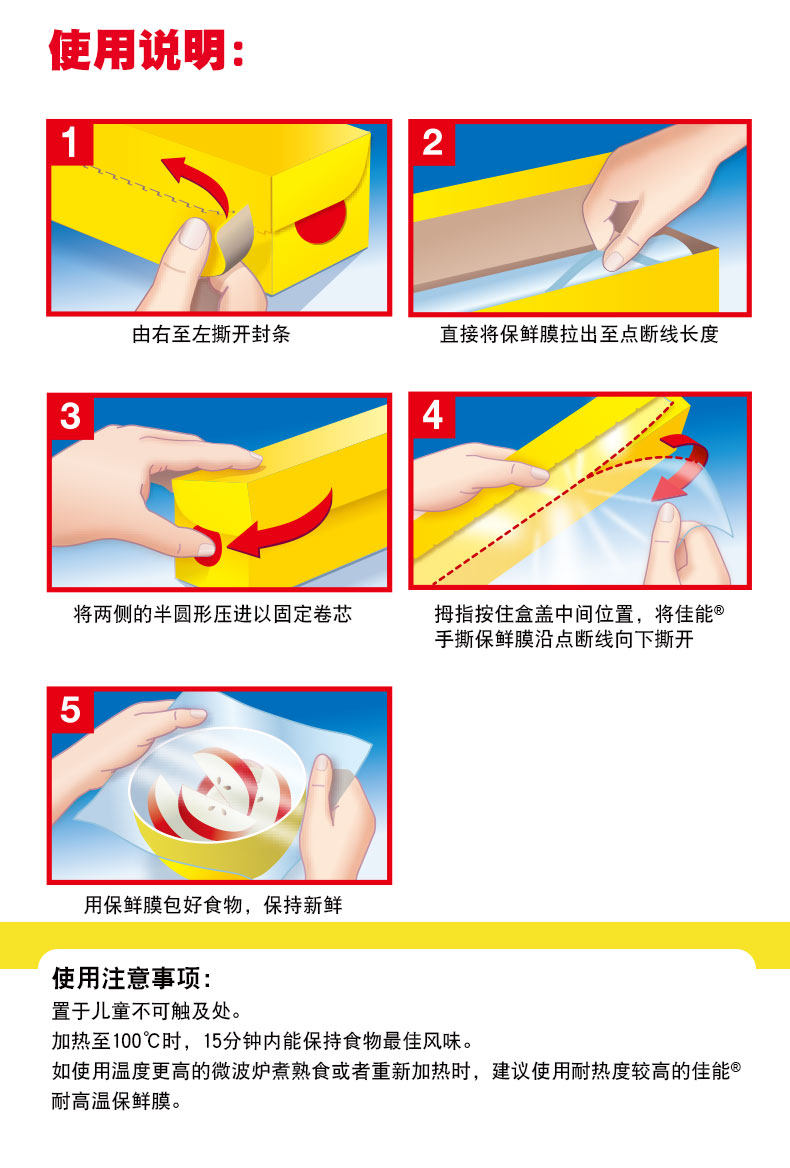 使用说明：

1

由右至左撕开封条

2

直接将保鲜膜拉出至点断线长度

3

将两侧的半圆形压进以固定卷芯

4

拇指按住盒盖中间位置，将佳能® 手撕保鲜膜沿点断线向下撕开

5

用保鲜膜包好食物，保持新鲜

使用注意事项：

置于儿童不可触及处。

加热至100℃时，15分钟内能保持食物最佳风味。

如使用温度更高的微波炉煮熟食或者重新加热时，建议使用耐热度较高的佳能® 耐高温保鲜膜。