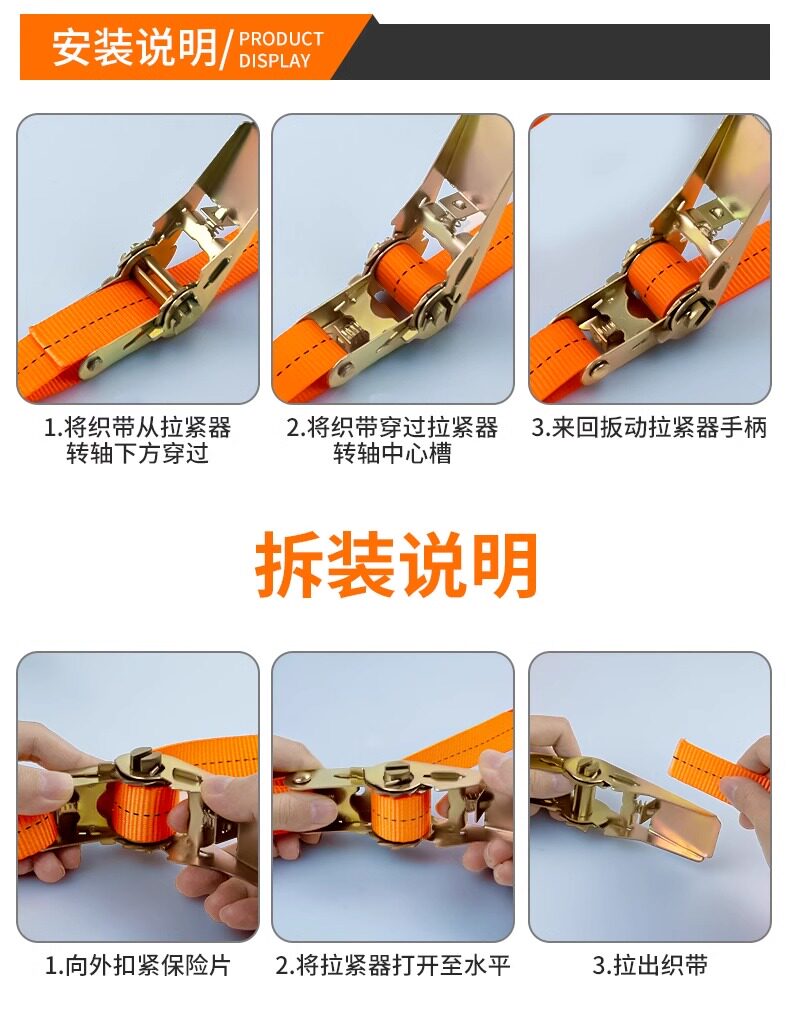 安装说明/ PRODUCT DISPLAY

1.将织带从拉紧器转轴下方穿过

2.将织带穿过拉紧器转轴中心槽

3.来回扳动拉紧器手柄

拆装说明

1.向外扣紧保险片

2.将拉紧器打开至水平

3.拉出织带