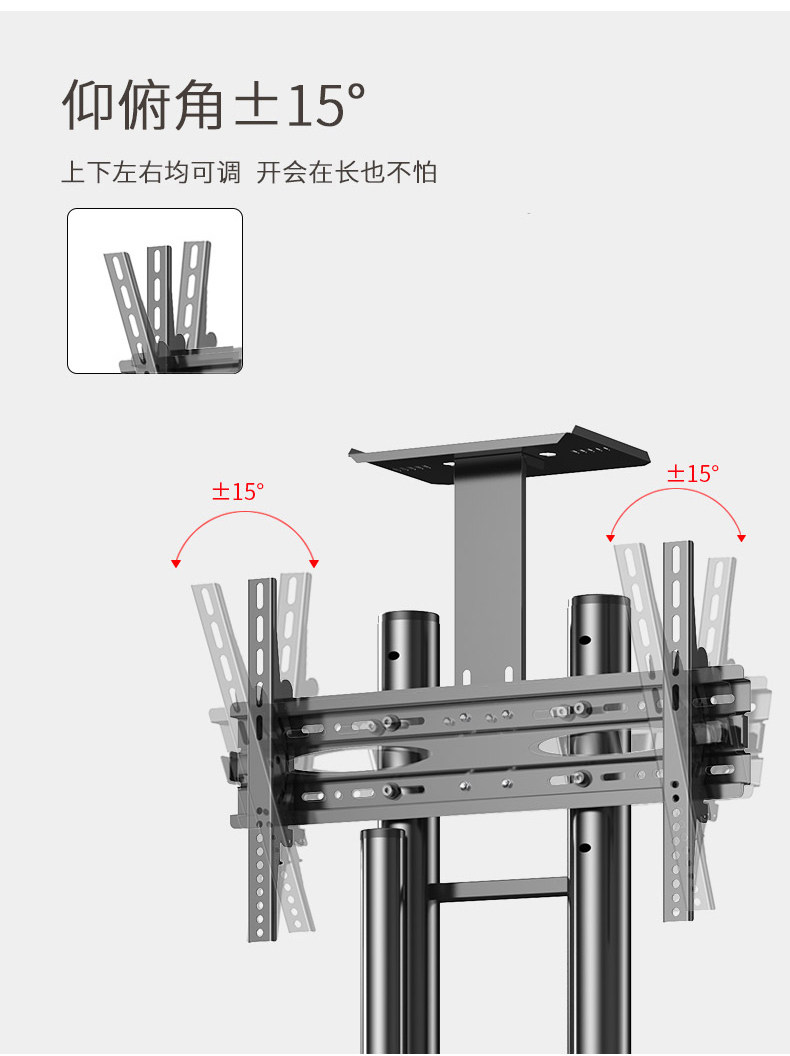 仰俯角±15°

上下左右均可调 开会在长也不怕

±15°

±15°