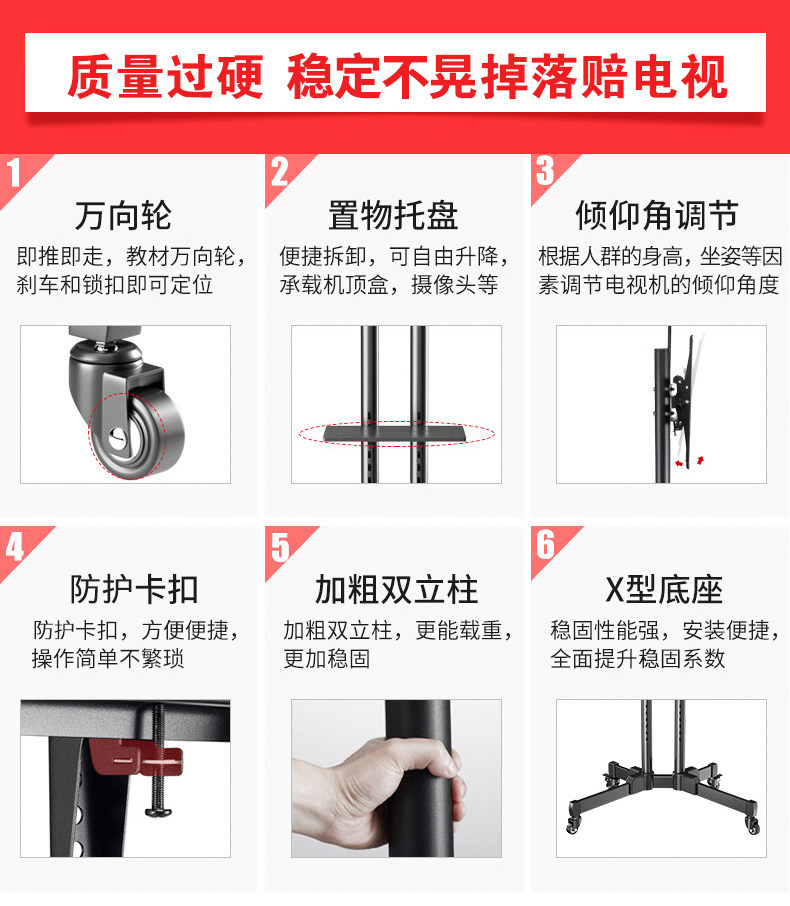 质量过硬 稳定不晃掉落赔电视

1
万向轮
即推即走，教材万向轮，刹车和锁扣即可定位

2
置物托盘
便捷拆卸，可自由升降，承载机顶盒，摄像头等

3
倾仰角调节
根据人群的身高，坐姿等因素调节电视机的倾仰角度

4
防护卡扣
防护卡扣，方便便捷，操作简单不繁琐

5
加粗双立柱
加粗双立柱，更能载重，更加稳固

6
X型底座
稳固性能强，安装便捷，全面提升稳固系数