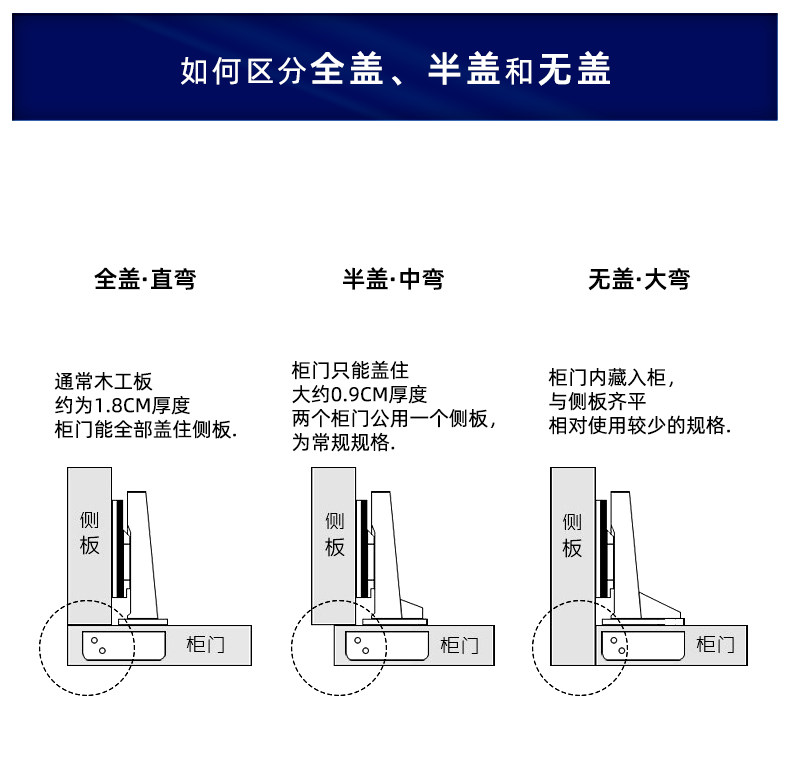 如何区分全盖、半盖和无盖

全盖·直弯

通常木工板
约为1.8CM厚度
柜门能全部盖住侧板.

侧板

柜门

半盖·中弯

柜门只能盖住
大约0.9CM厚度
两个柜门公用一个侧板,
为常规规格.

侧板

柜门

无盖·大弯

柜门内藏入柜,
与侧板齐平
相对使用较少的规格.

侧板

柜门