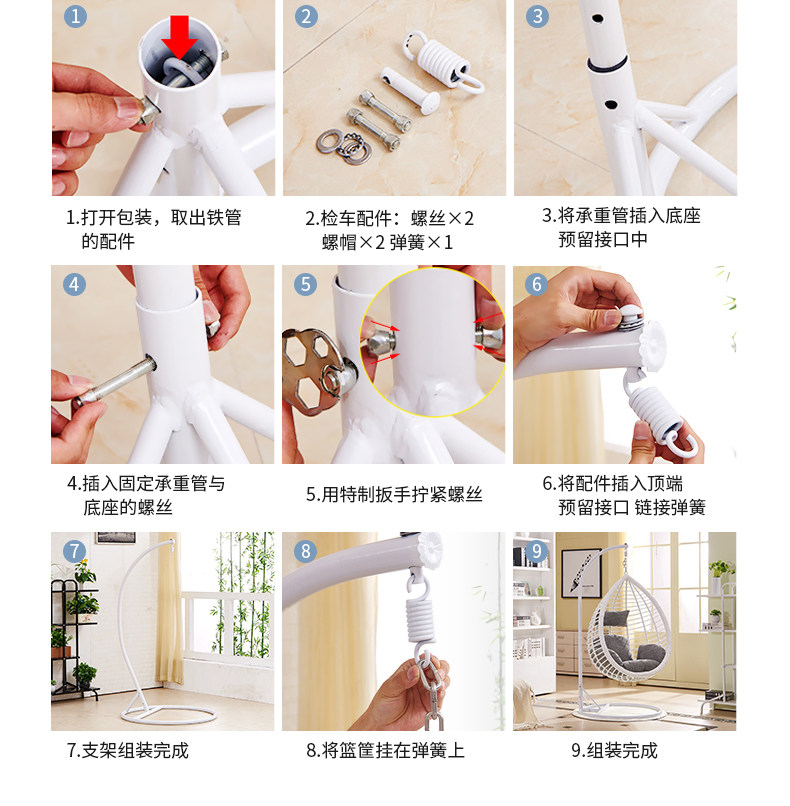 1

1.打开包装，取出铁管的配件

2

2.检车配件：螺丝×2 螺帽×2 弹簧×1

3

3.将承重管插入底座预留接口中

4

4.插入固定承重管与底座的螺丝

5

5.用特制扳手拧紧螺丝

6

6.将配件插入顶端预留接口 链接弹簧

7

7.支架组装完成

8

8.将篮筐挂在弹簧上

9

9.组装完成