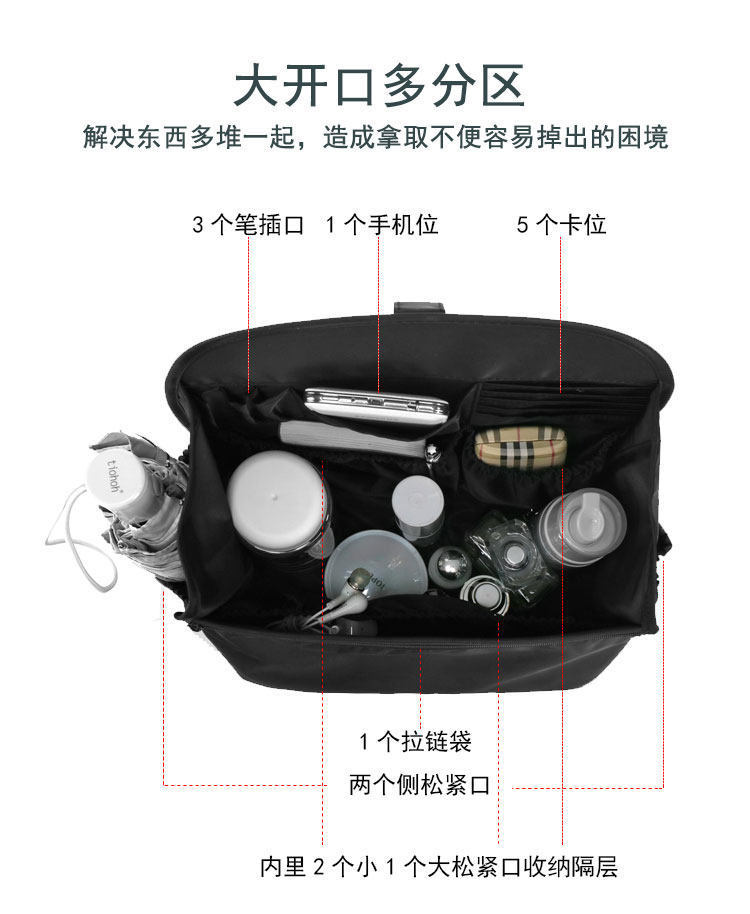 大开口多分区

解决东西多堆一起，造成拿取不便容易掉出的困境

3 个笔插口

1 个手机位

5 个卡位

tiohoh

1 个拉链袋

两个侧松紧口

内里 2 个小 1 个大松紧口收纳隔层