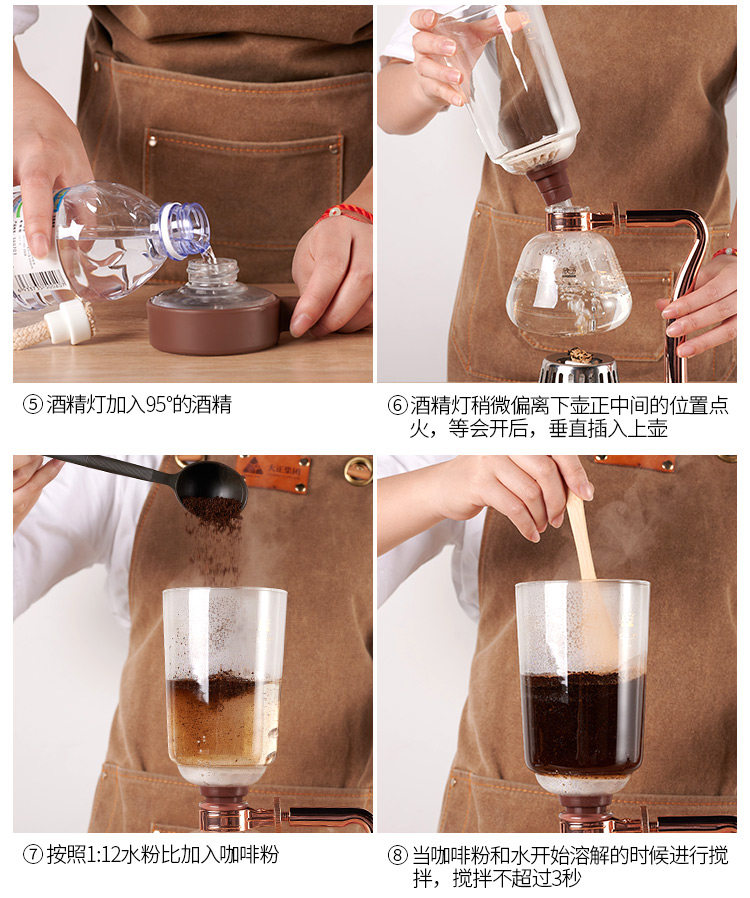 ⑤ 酒精灯加入95°的酒精

⑥ 酒精灯稍微偏离下壶正中间的位置点火，等会开后，垂直插入上壶

⑦ 按照1:12水粉比加入咖啡粉

⑧ 当咖啡粉和水开始溶解的时候进行搅拌，搅拌不超过3秒