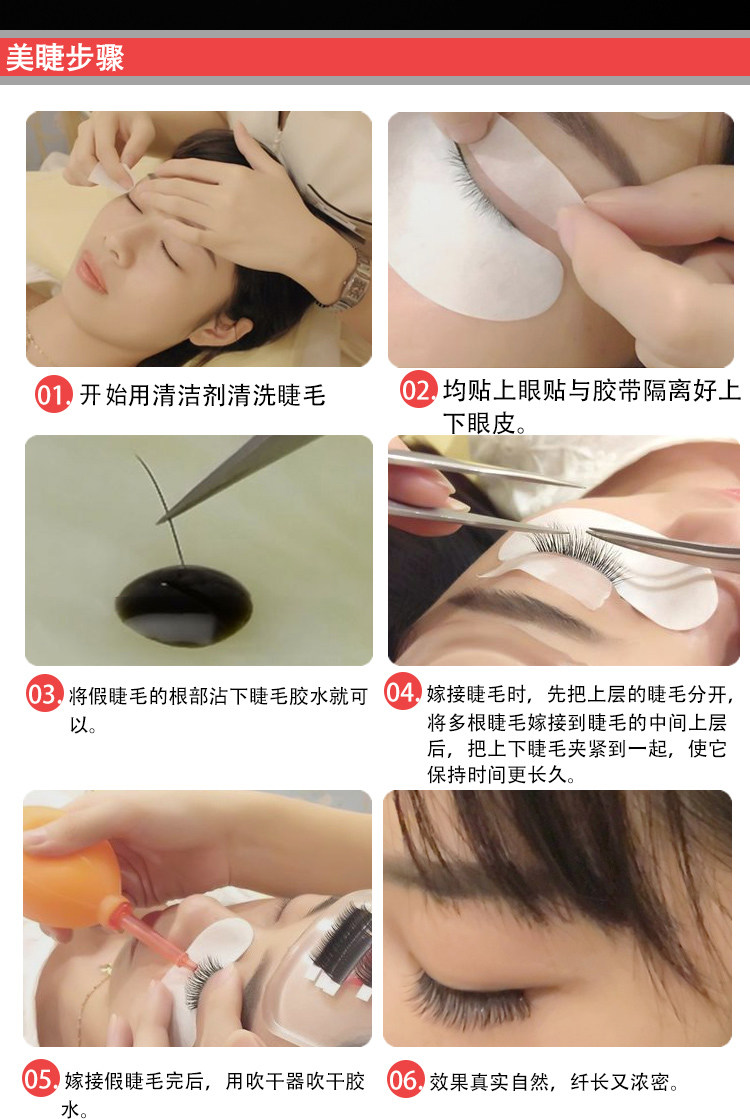 美睫步骤

01. 开始用清洁剂清洗睫毛

02. 均贴上眼贴与胶带隔离好上下眼皮。

03. 将假睫毛的根部沾下睫毛胶水就可以。

04. 嫁接睫毛时，先把上层的睫毛分开，将多根睫毛嫁接到睫毛的中间上层后，把上下睫毛夹紧到一起，使它保持时间更长久。

05. 嫁接假睫毛完后，用吹干器吹干胶水。

06. 效果真实自然，纤长又浓密。