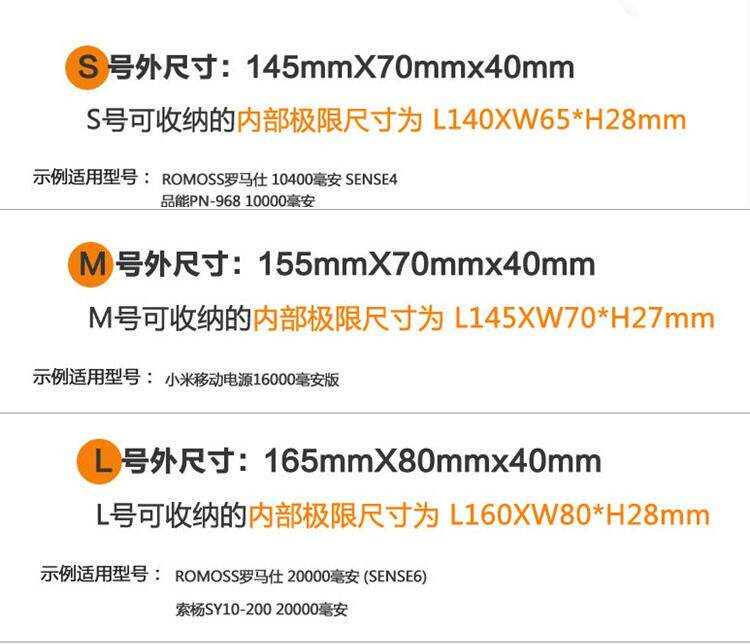 S号外尺寸：145mmX70mmx40mm

S号可收纳的内部极限尺寸为 L140XW65*H28mm

示例适用型号： ROMOSS罗马仕 10400毫安 SENSE4
品能PN-968 10000毫安

M号外尺寸：155mmX70mmx40mm

M号可收纳的内部极限尺寸为 L145XW70*H27mm

示例适用型号： 小米移动电源16000毫安版

L号外尺寸：165mmX80mmx40mm

L号可收纳的内部极限尺寸为 L160XW80*H28mm

示例适用型号： ROMOSS罗马仕 20000毫安 (SENSE6)
索杨SY10-200 20000毫安