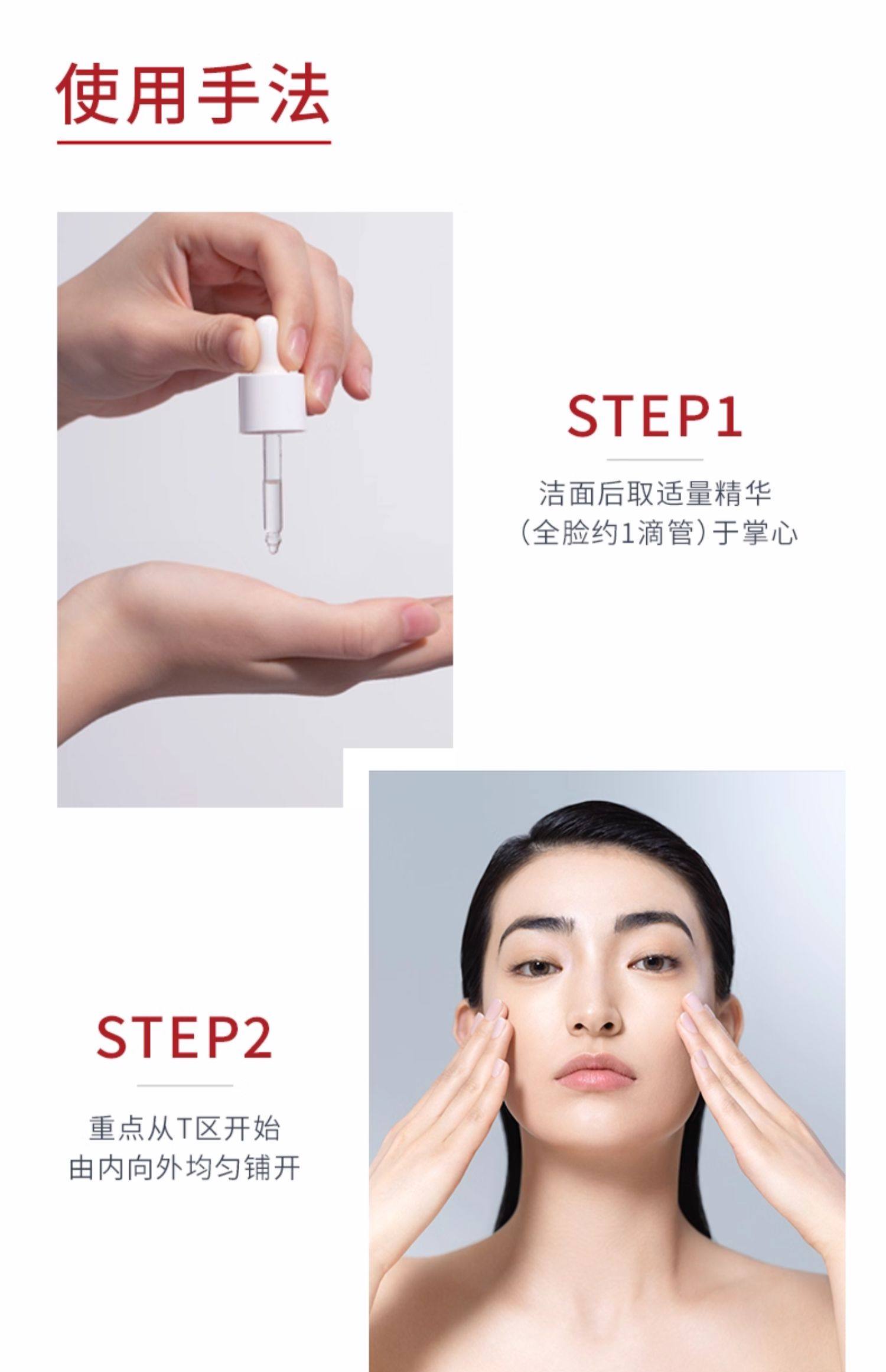 使用手法

STEP1

洁面后取适量精华
(全脸约1滴管)于掌心

STEP2

重点从T区开始
由内向外均匀铺开