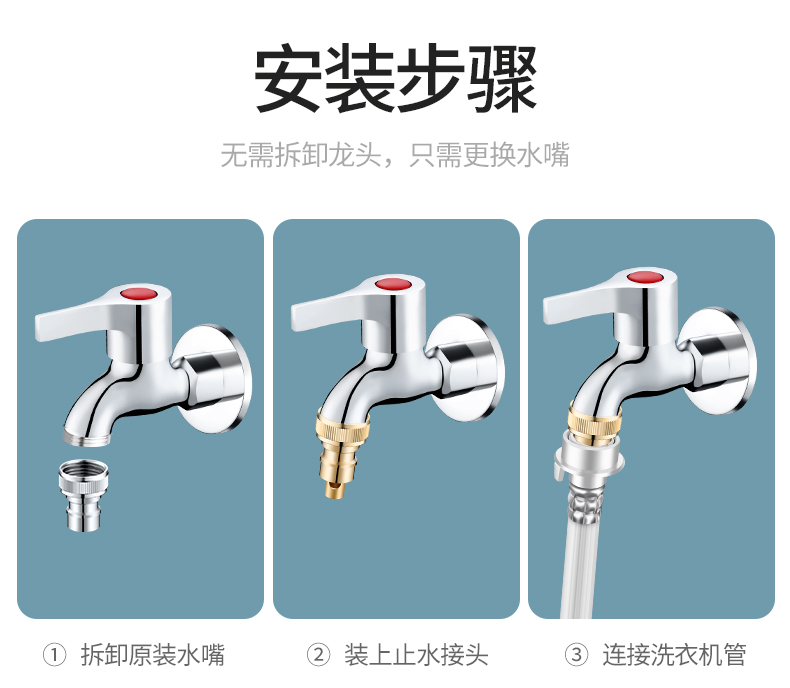 安装步骤

无需拆卸龙头，只需更换水嘴

① 拆卸原装水嘴

② 装上止水接头

③ 连接洗衣机管