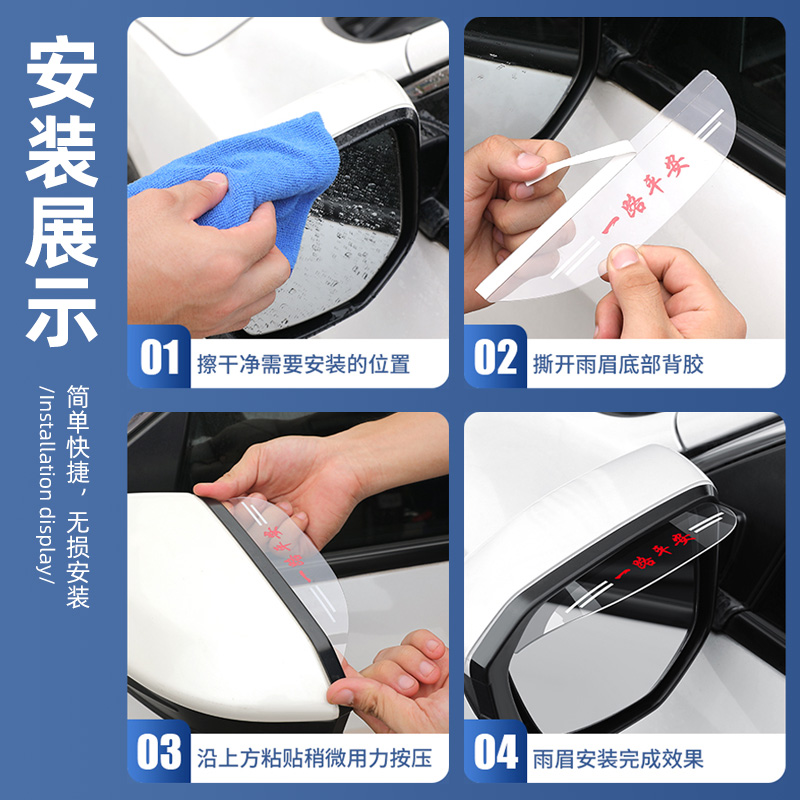 安装展示

简单快捷，无损安装

/Installation display/

一路平安

01 擦干净需要安装的位置

一路平安

02 撕开雨眉底部背胶

一路平安

03 沿上方粘贴稍微用力按压

一路平安

04 雨眉安装完成效果