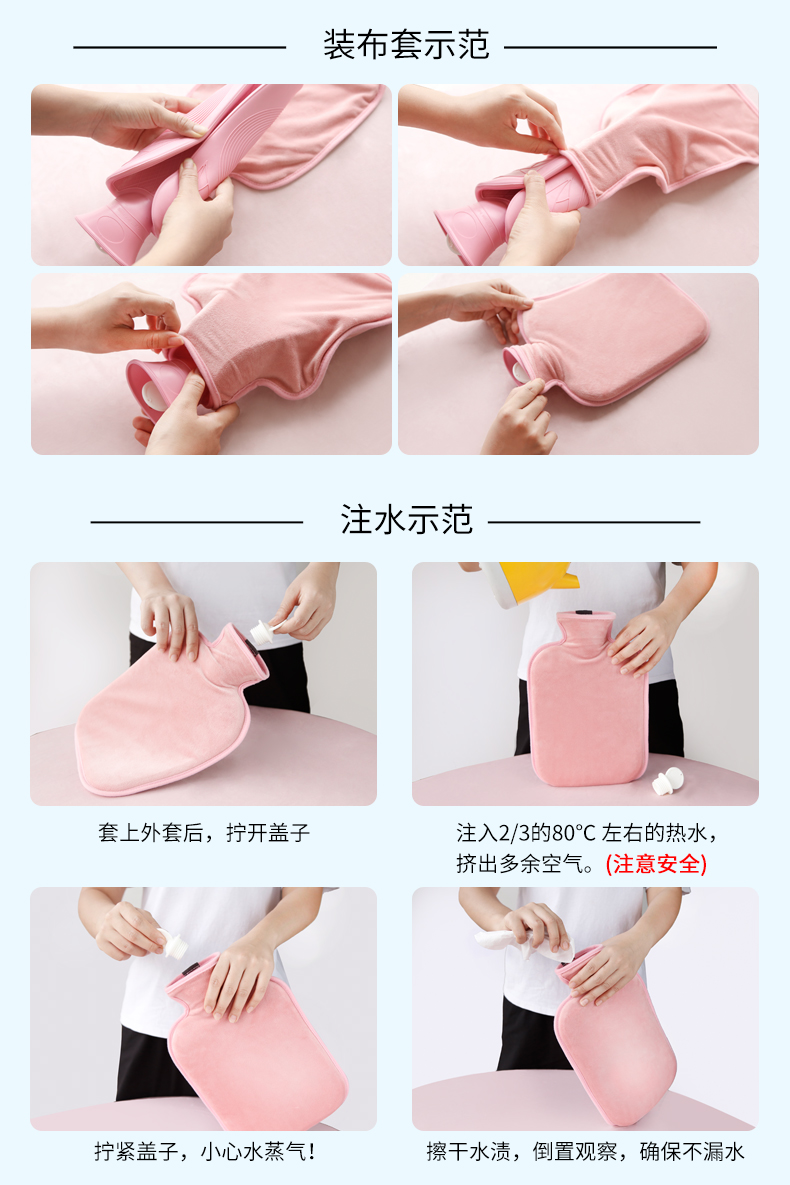 装布套示范

注水示范

套上外套后，拧开盖子

注入2/3的80°C 左右的热水，挤出多余空气。(注意安全)

拧紧盖子，小心水蒸气！

擦干水渍，倒置观察，确保不漏水