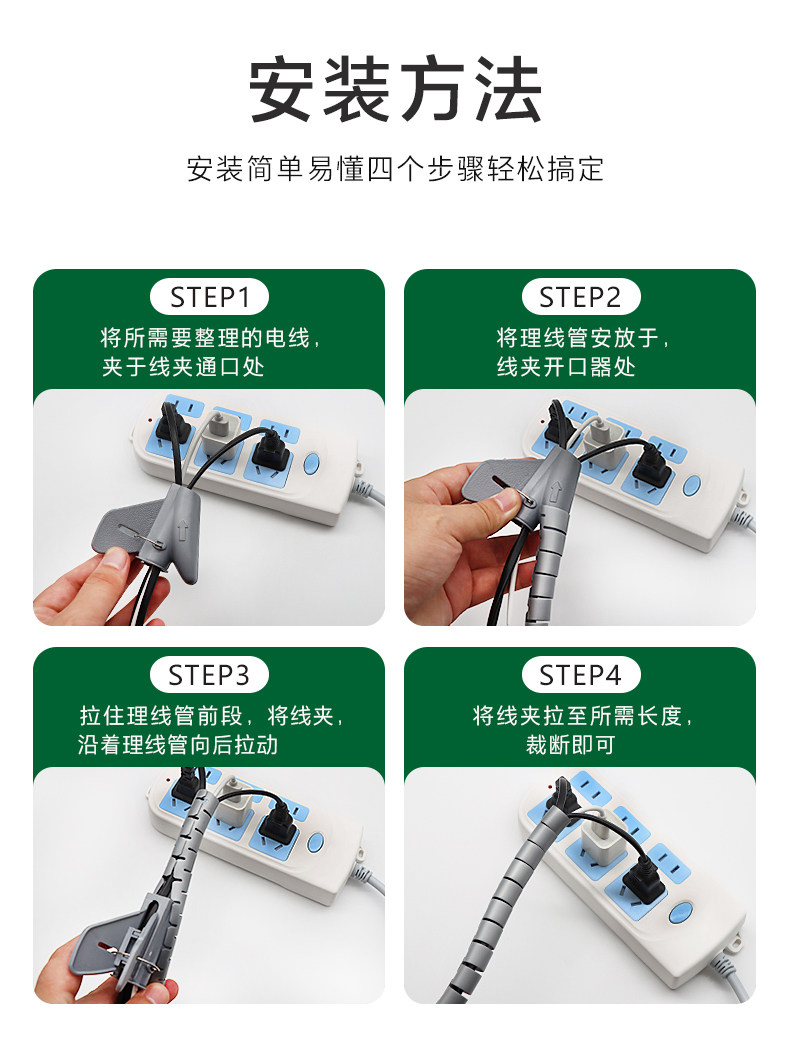 安装方法

安装简单易懂四个步骤轻松搞定

STEP1

将所需要整理的电线，夹于线夹通口处

STEP2

将理线管安放于，线夹开口器处

STEP3

拉住理线管前段，将线夹，沿着理线管向后拉动

STEP4

将线夹拉至所需长度，裁断即可