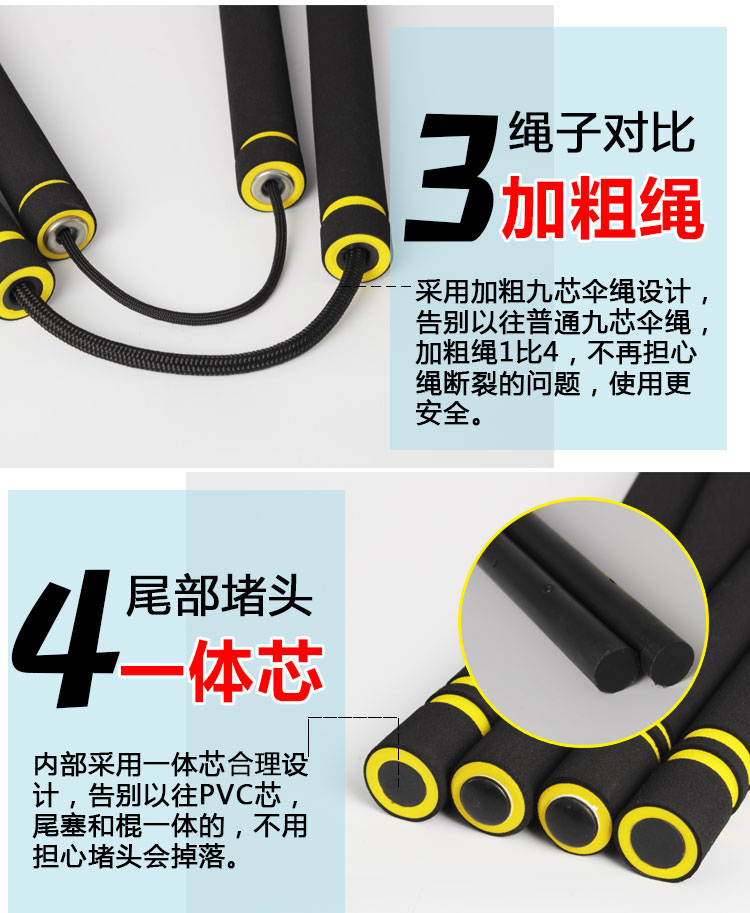 3 绳子对比
加粗绳

采用加粗九芯伞绳设计，告别以往普通九芯伞绳，加粗绳1比4，不再担心绳断裂的问题，使用更安全。

4 尾部堵头
一体芯

内部采用一体芯合理设计，告别以往PVC芯，尾塞和棍一体的，不用担心堵头会掉落。