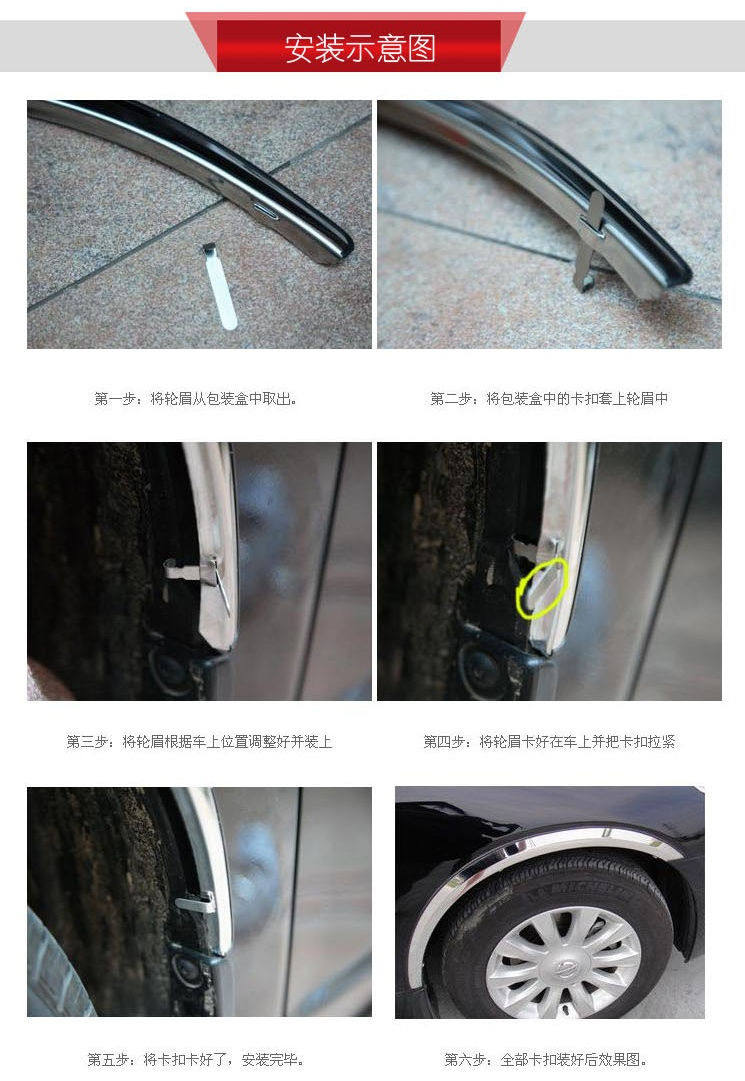 安装示意图

第一步：将轮眉从包装盒中取出。

第二步：将包装盒中的卡扣套上轮眉中

第三步：将轮眉根据车上位置调整好并装上

第四步：将轮眉卡好在车上并把卡扣拉紧

第五步：将卡扣卡好了，安装完毕。

第六步：全部卡扣装好后效果图。