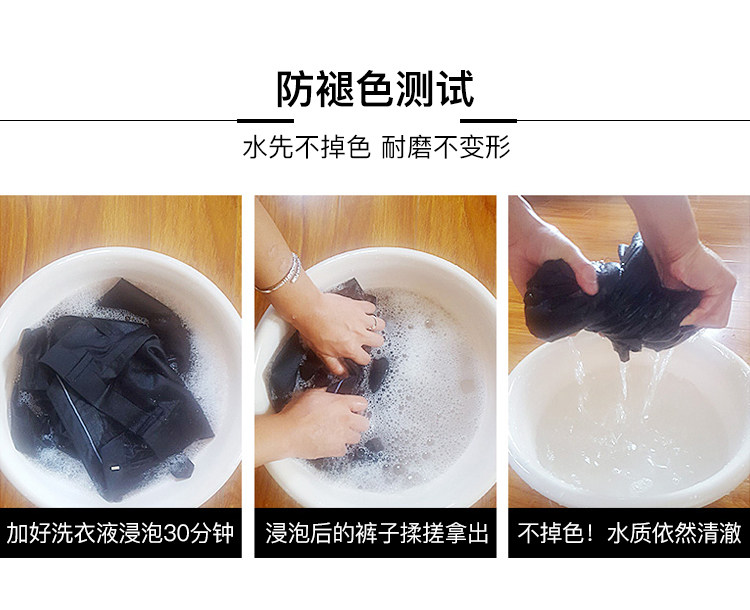 防褪色测试

水先不掉色 耐磨不变形

加好洗衣液浸泡30分钟

浸泡后的裤子揉搓拿出

不掉色！水质依然清澈