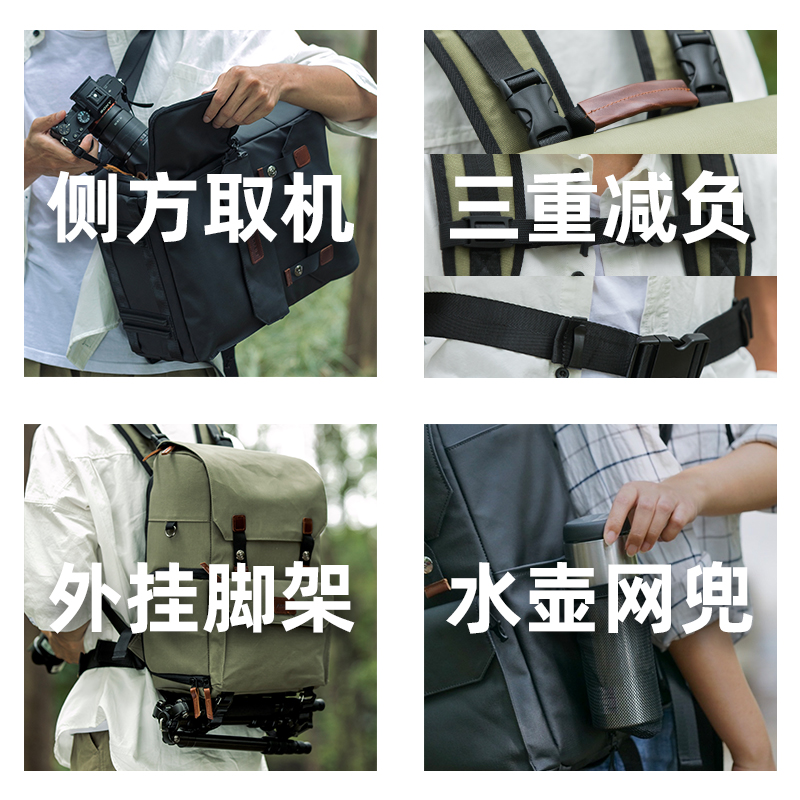 侧方取机

三重减负

外挂脚架

水壶网兜