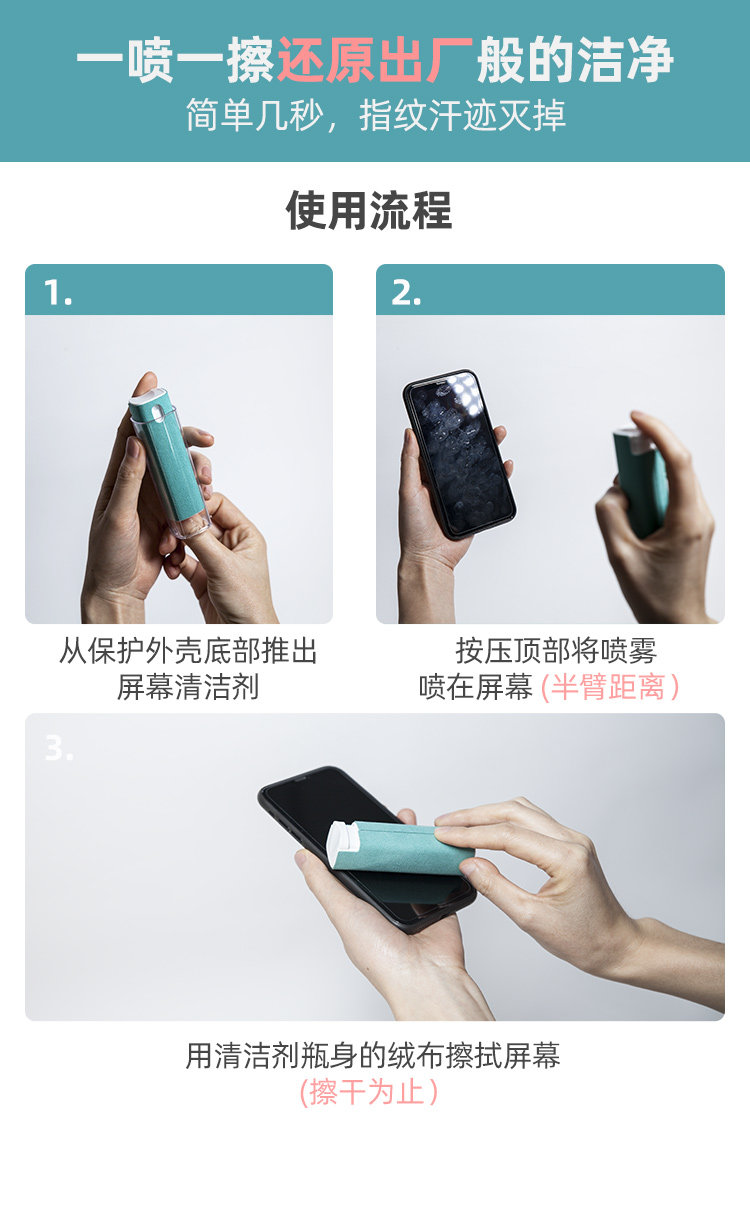 一喷一擦还原出厂般的洁净
简单几秒，指纹汗迹灭掉

使用流程

1.

从保护外壳底部推出屏幕清洁剂

2.

按压顶部将喷雾喷在屏幕（半臂距离）

3.

用清洁剂瓶身的绒布擦拭屏幕（擦干为止）