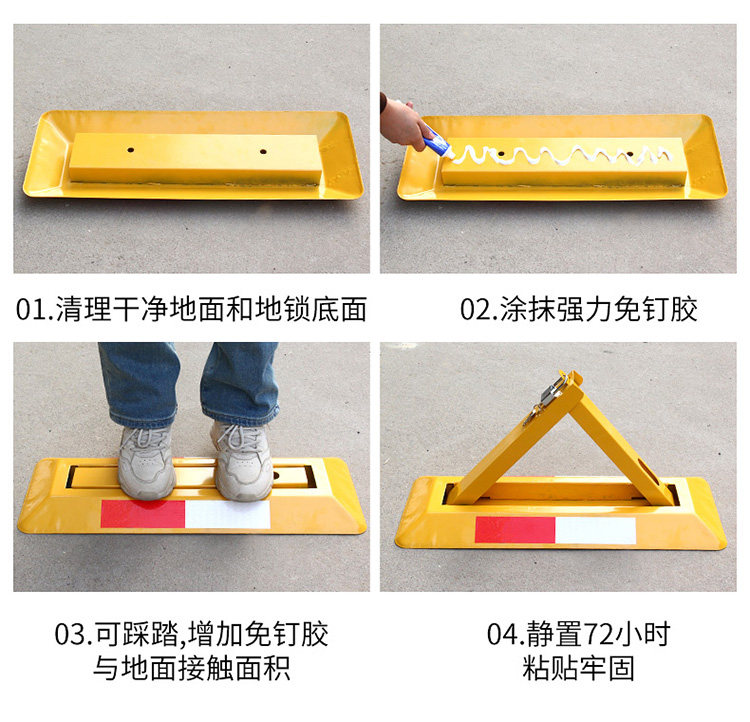 01.清理干净地面和地锁底面

02.涂抹强力免钉胶

03.可踩踏,增加免钉胶与地面接触面积

04.静置72小时粘贴牢固