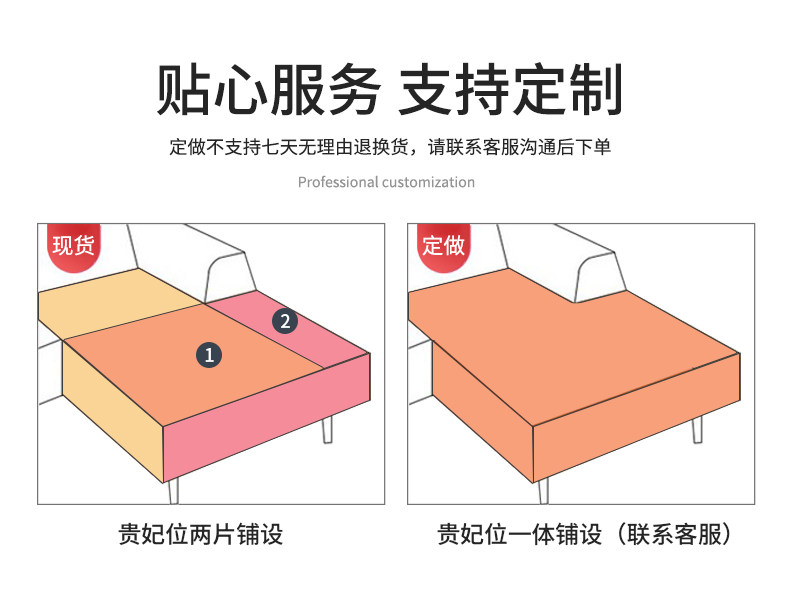 贴心服务 支持定制

定做不支持七天无理由退换货，请联系客服沟通后下单

Professional customization

现货

2

1

贵妃位两片铺设

定做

贵妃位一体铺设（联系客服）