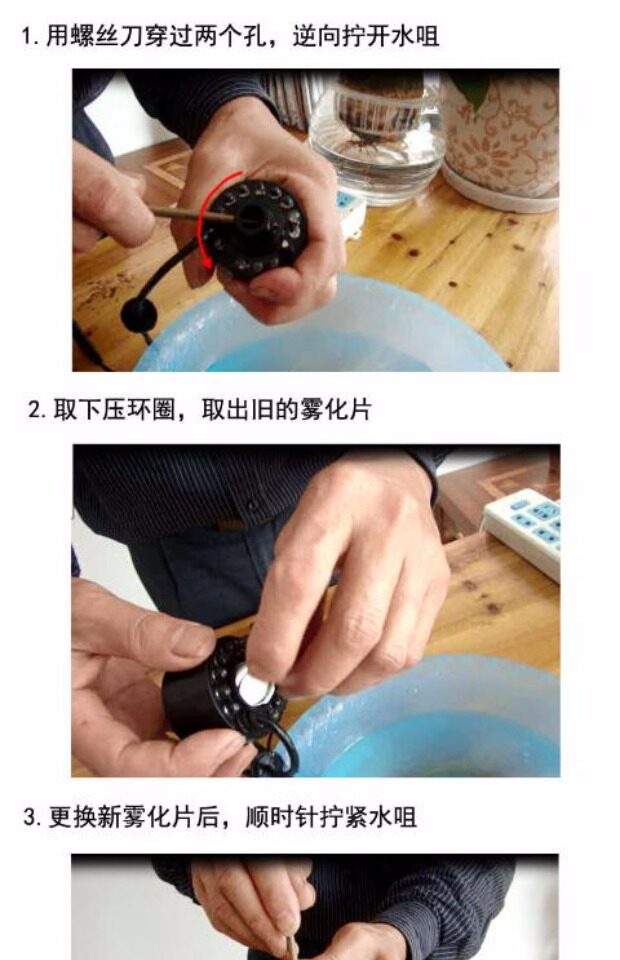 1. 用螺丝刀穿过两个孔，逆向拧开水咀

2. 取下压环圈，取出旧的雾化片

3. 更换新雾化片后，顺时针拧紧水咀