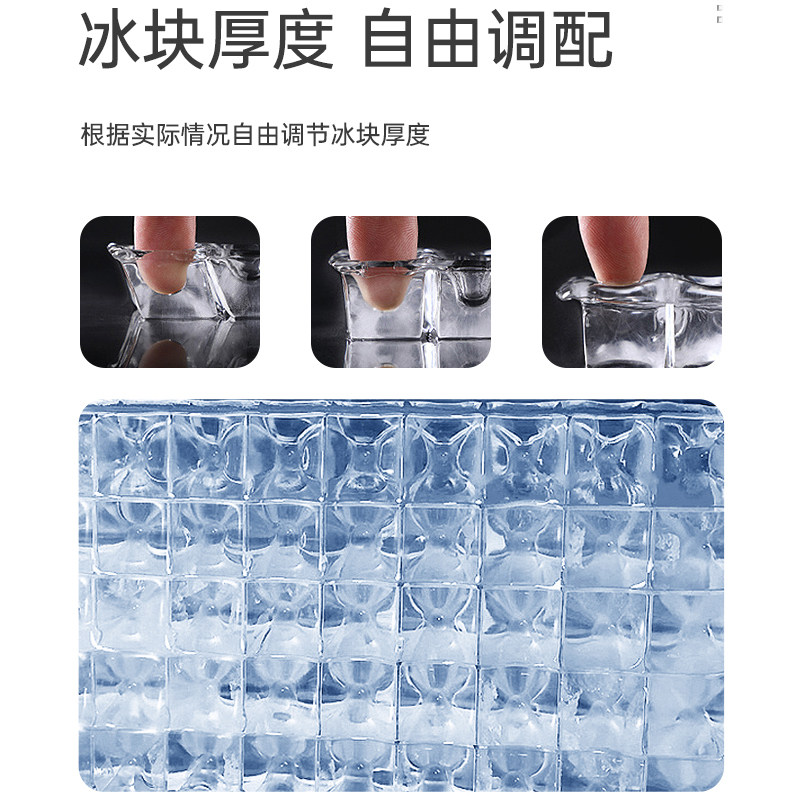 冰块厚度 自由调配

根据实际情况自由调节冰块厚度