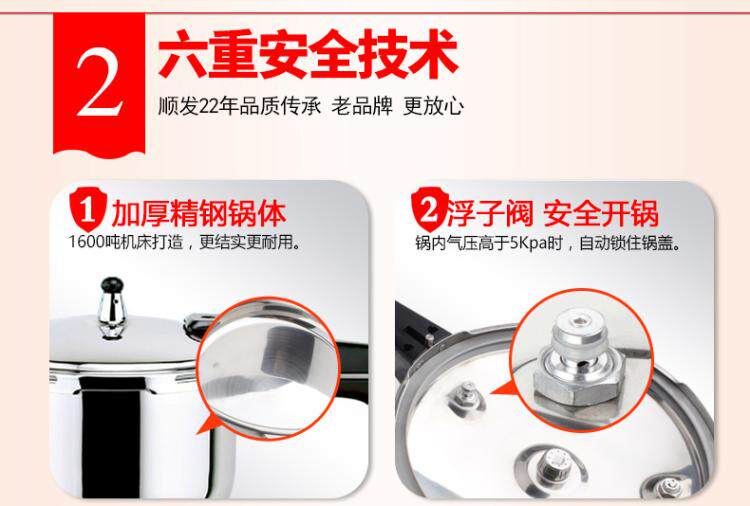 2
六重安全技术
顺发22年品质传承 老品牌 更放心

1 加厚精钢锅体
1600吨机床打造，更结实更耐用。

2 浮子阀 安全开锅
锅内气压高于5Kpa时，自动锁住锅盖。