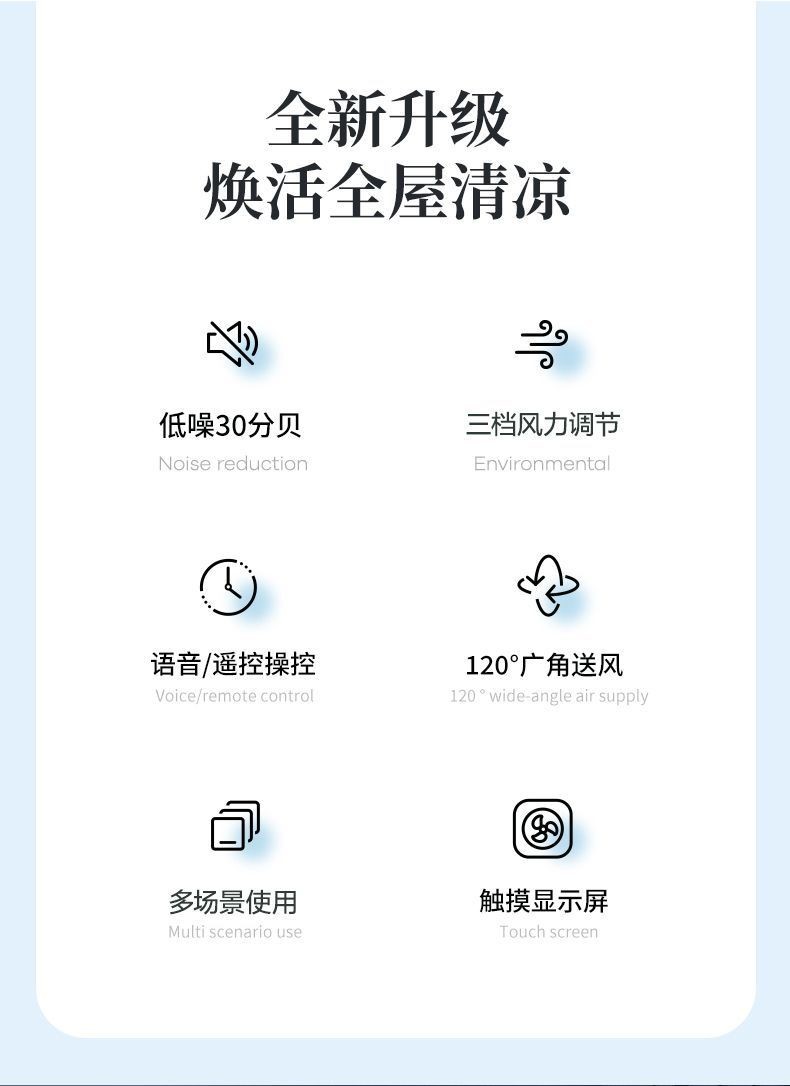 全新升级
焕活全屋清凉

低噪30分贝
Noise reduction

三档风力调节
Environmental

语音/遥控操控
Voice/remote control

120°广角送风
120 ° wide-angle air supply

多场景使用
Multi scenario use

触摸显示屏
Touch screen